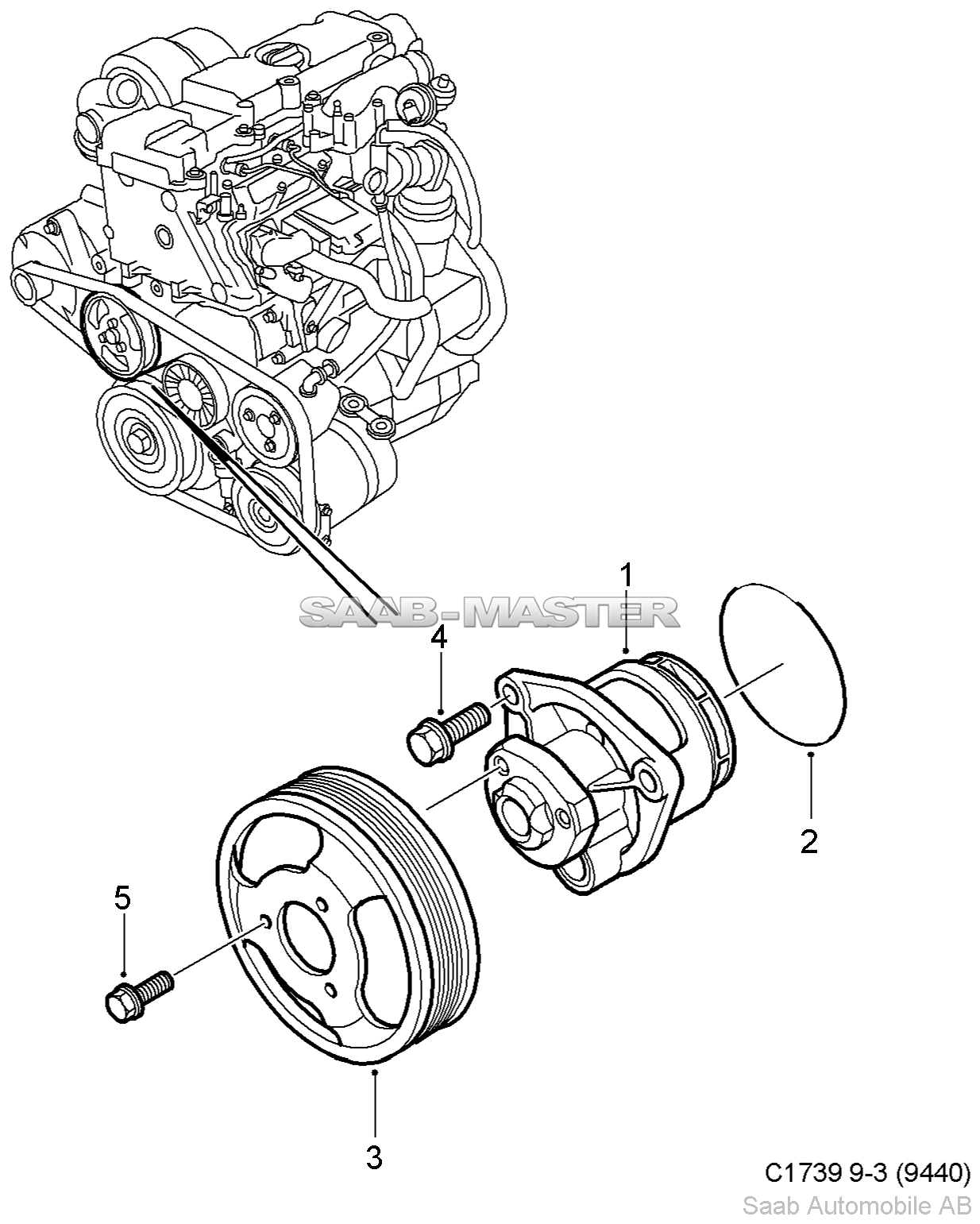 1

SAAB-MASTER

4

2

5

3

C1739 9-3 (9440)
Saab Automobile AB