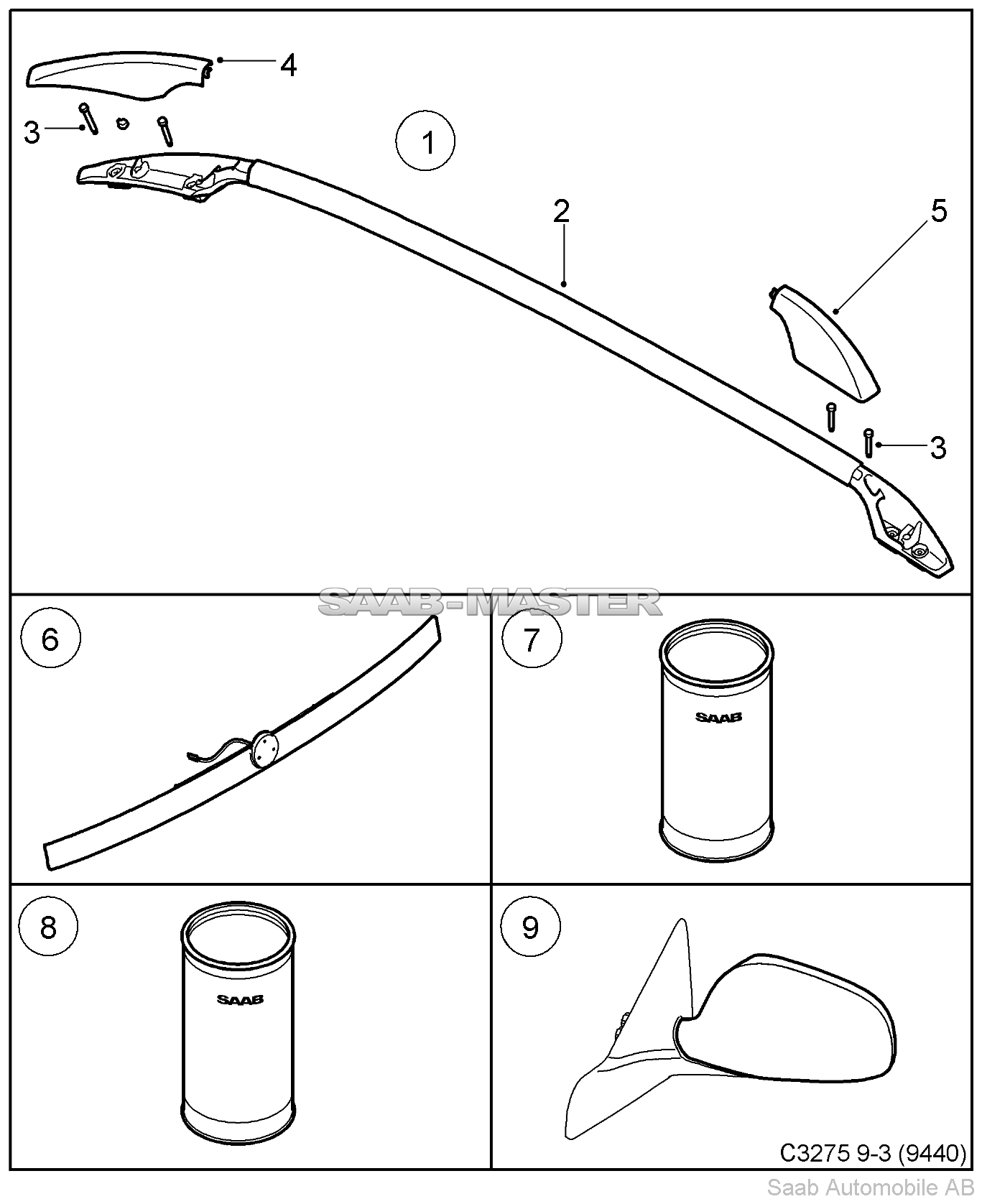 4
3
1
2
5
3
SAAB-MASTER
6
7
SAAB
8
SAAB
9
C3275 9-3 (9440)
Saab Automobile AB