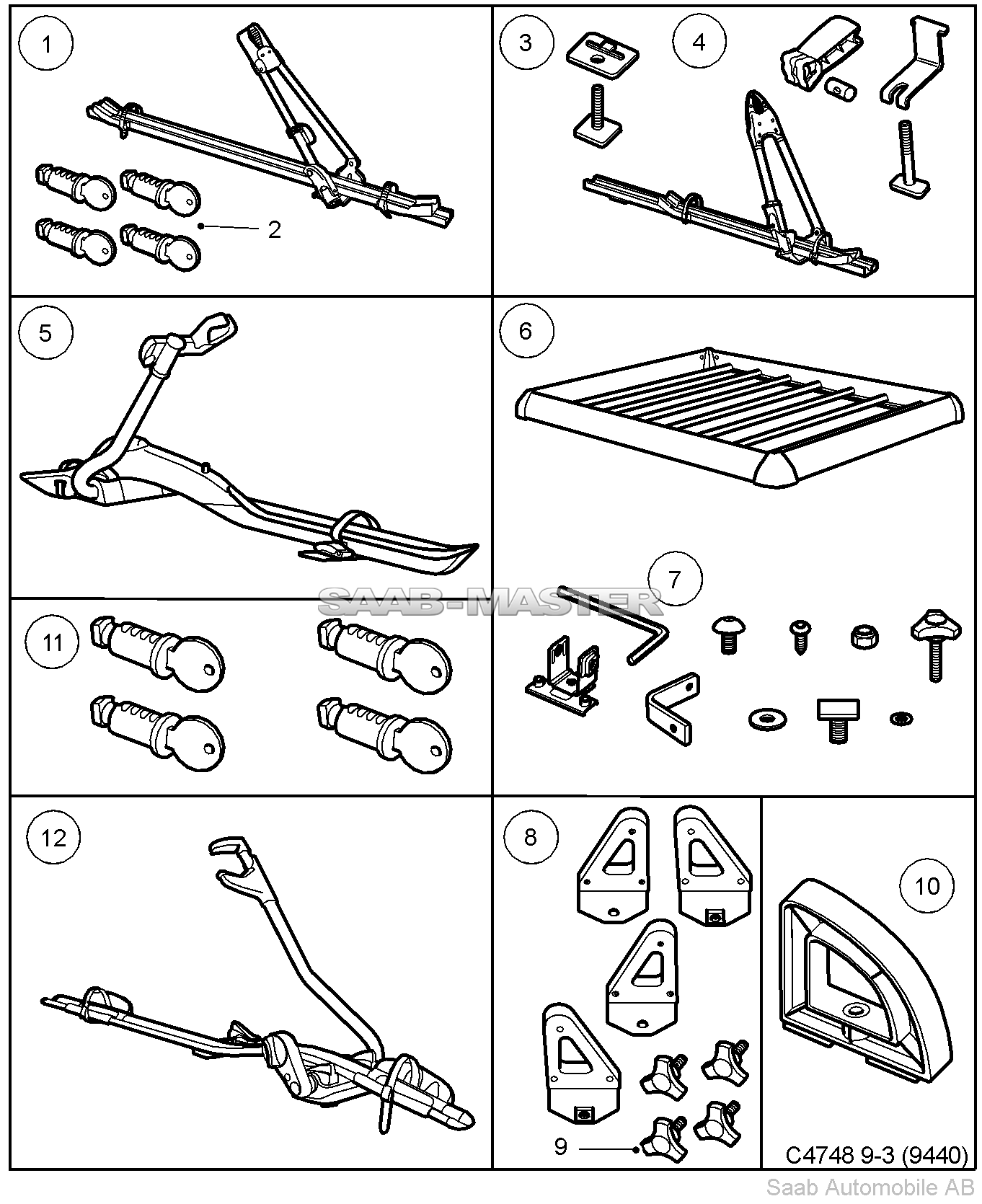 1
2
3
4
5
6
SAAB-MASTER
7
11
12
8
10
9
C4748 9-3 (9440)
Saab Automobile AB