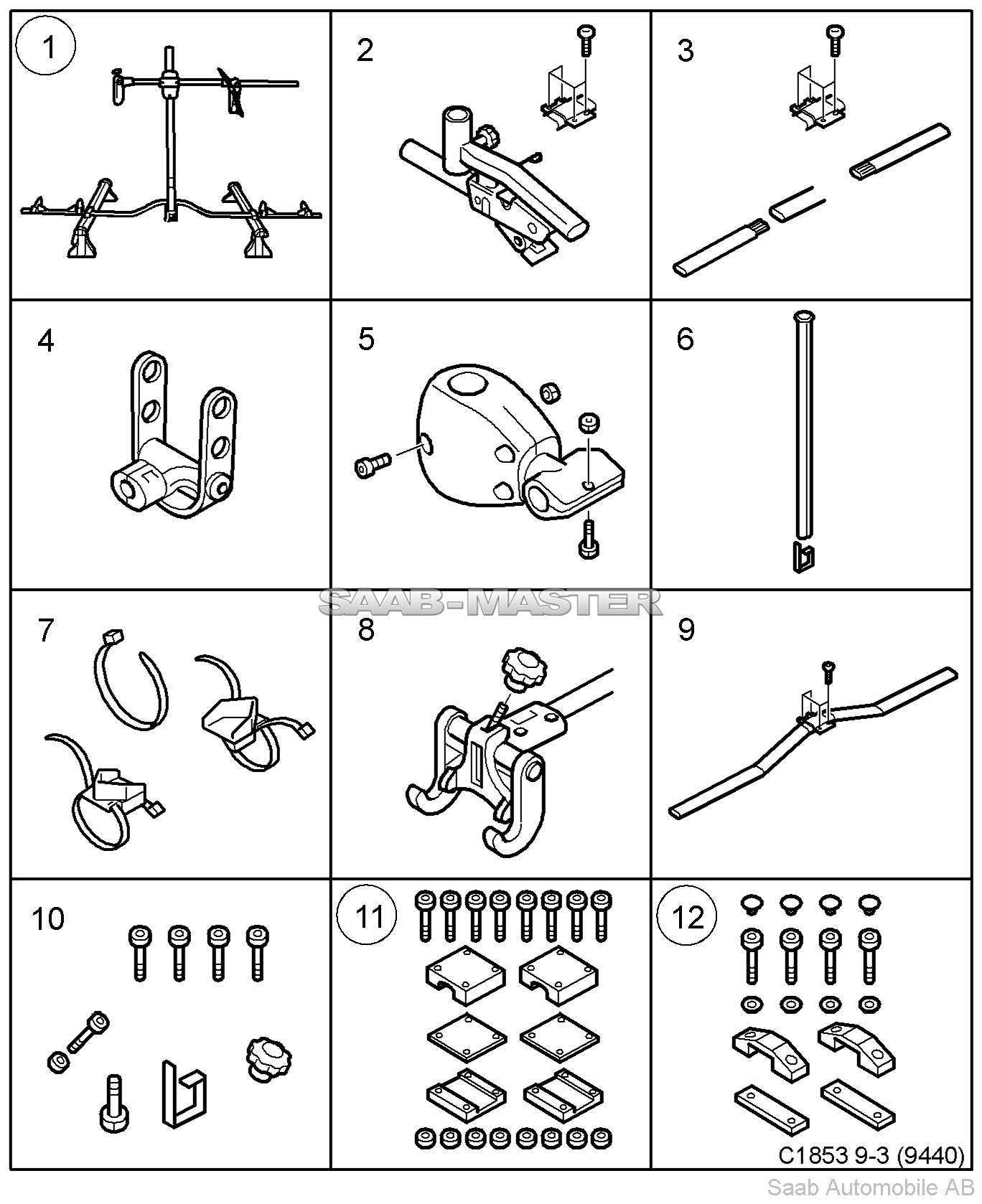 1

2

3

4

5

6

SAAB-MASTER

7

8

9

10

11

12

C1853 9-3 (9440)

Saab Automobile AB