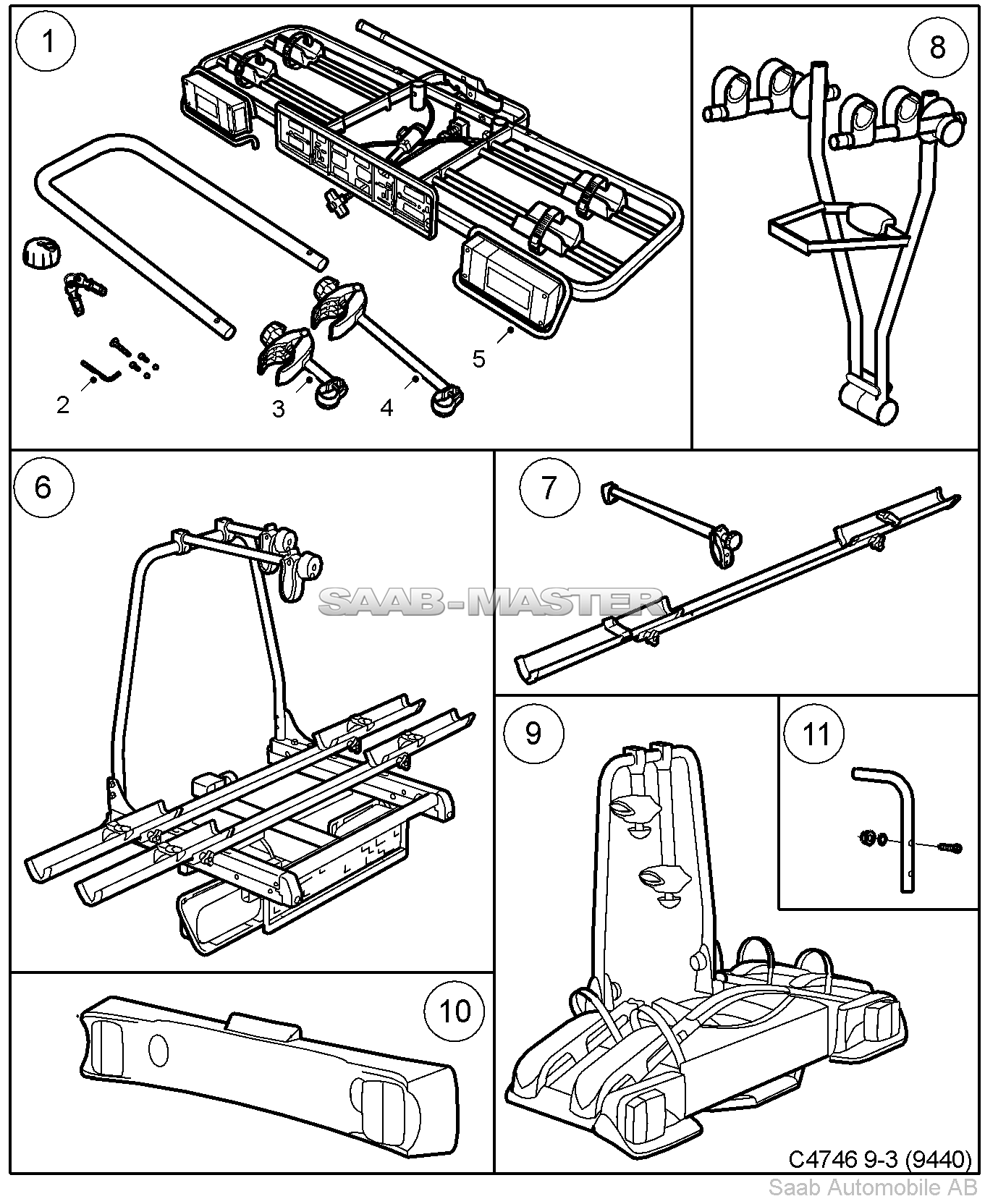 1

8

2

3

4

5

6

7

SAAB-MASTER

9

11

10

C4746 9-3 (9440)

Saab Automobile AB