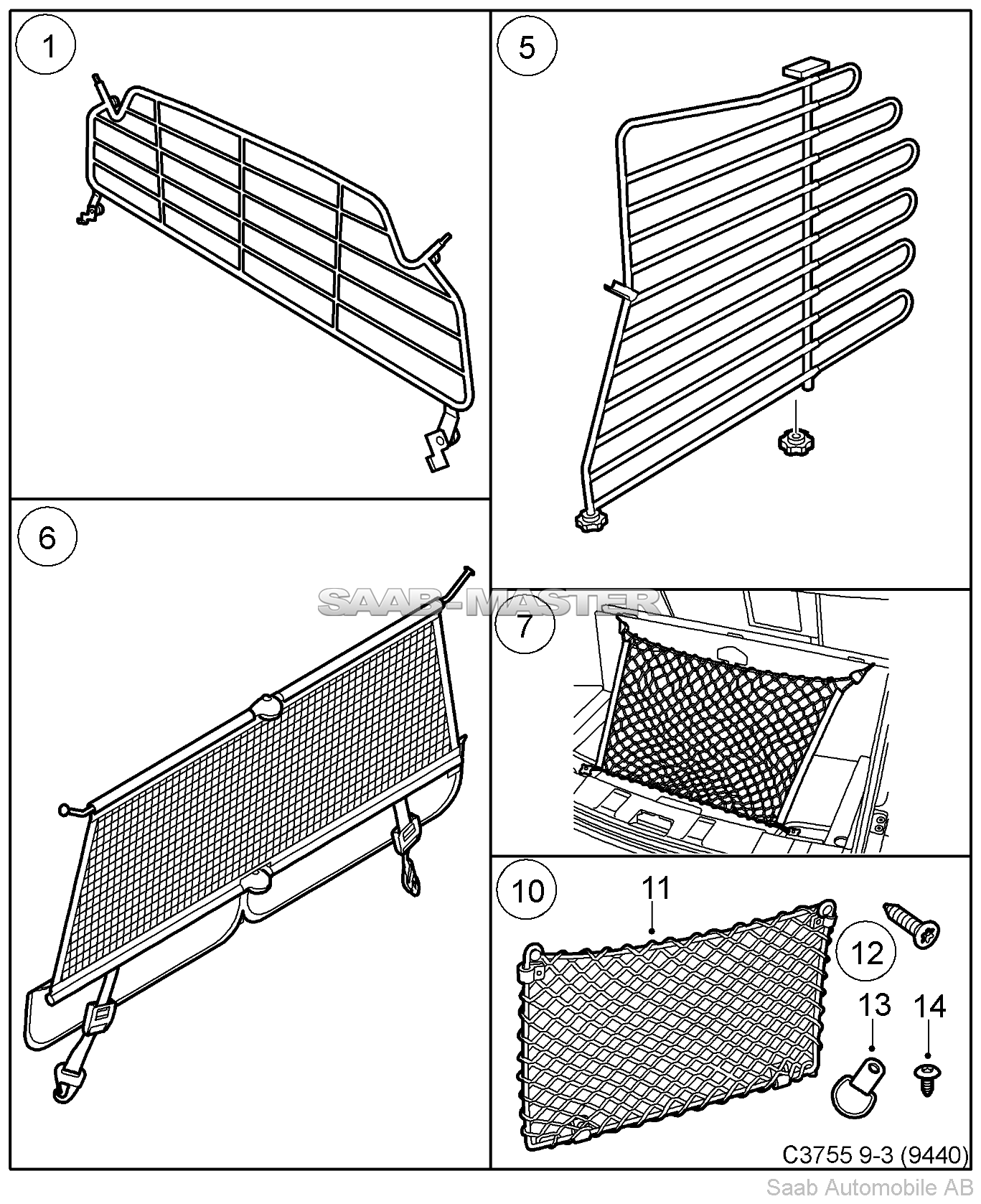 1

5

6

SAAB-MASTER

7

10

11

12

13

14

C3755 9-3 (9440)

Saab Automobile AB