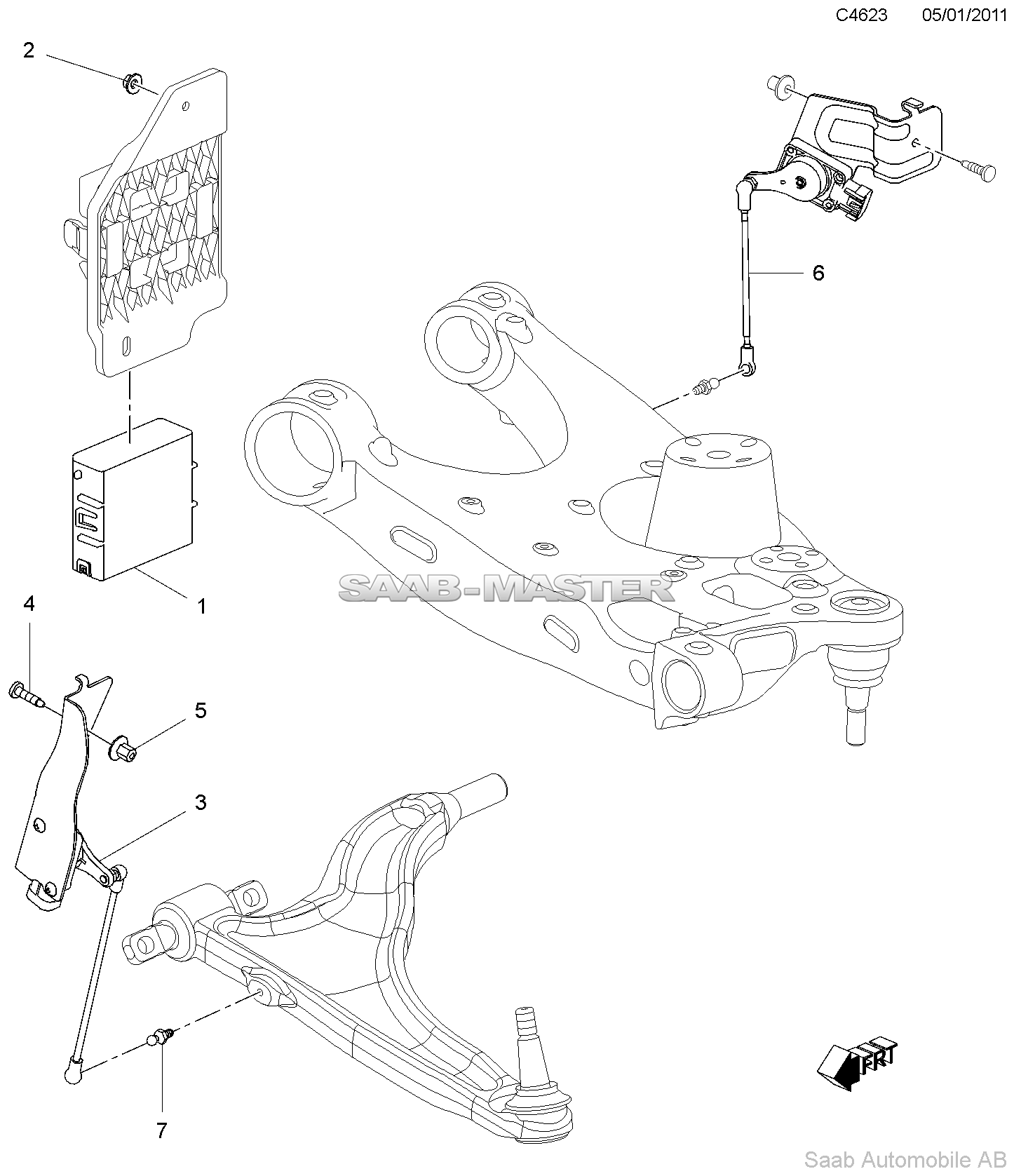 C4623 05/01/2011

2

6

SAAB-MASTER

1

4

5

3

7

FRT

Saab Automobile AB