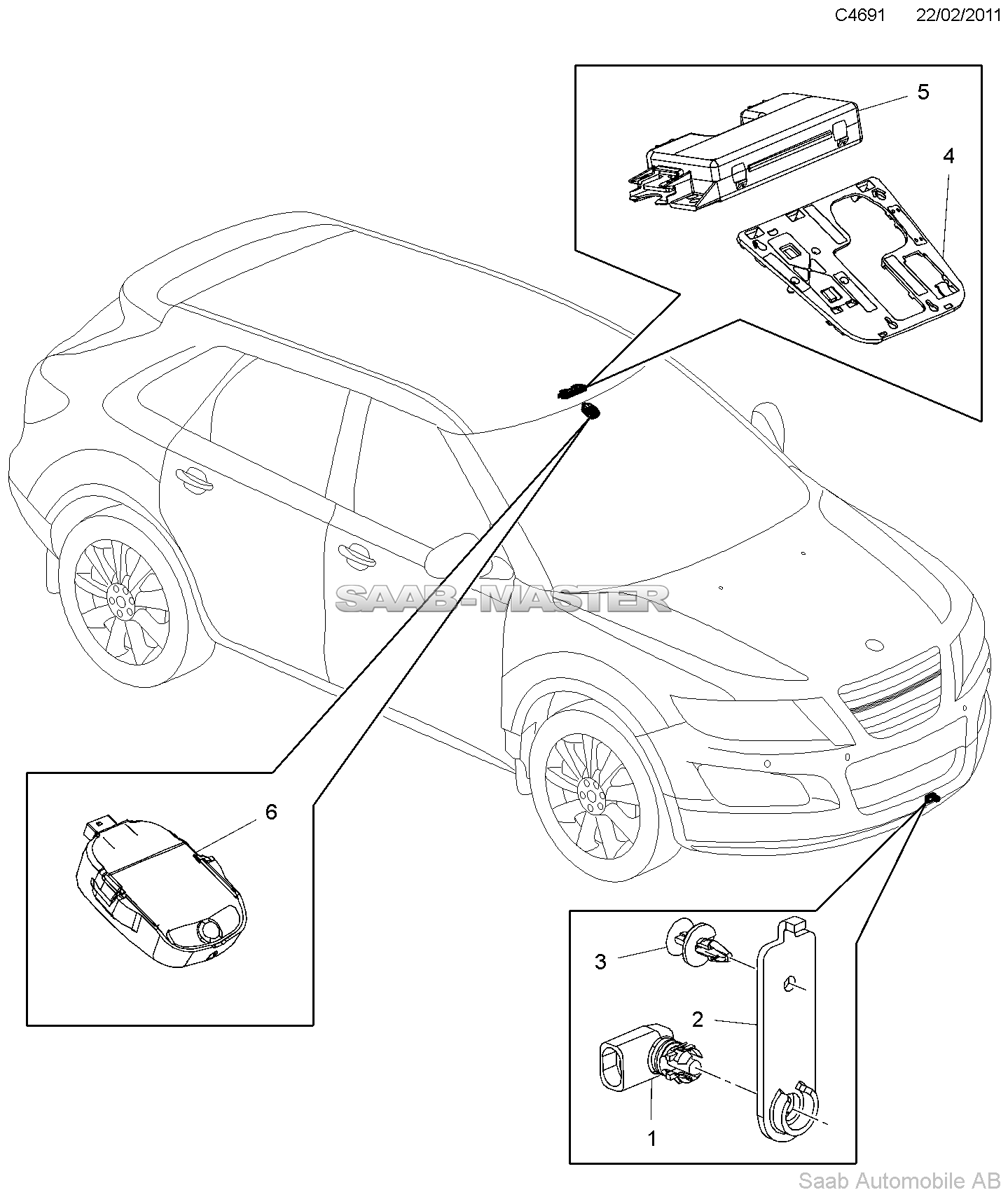 C4691 22/02/2011

5

4

SAAB-MASTER

6

3

2

1

Saab Automobile AB