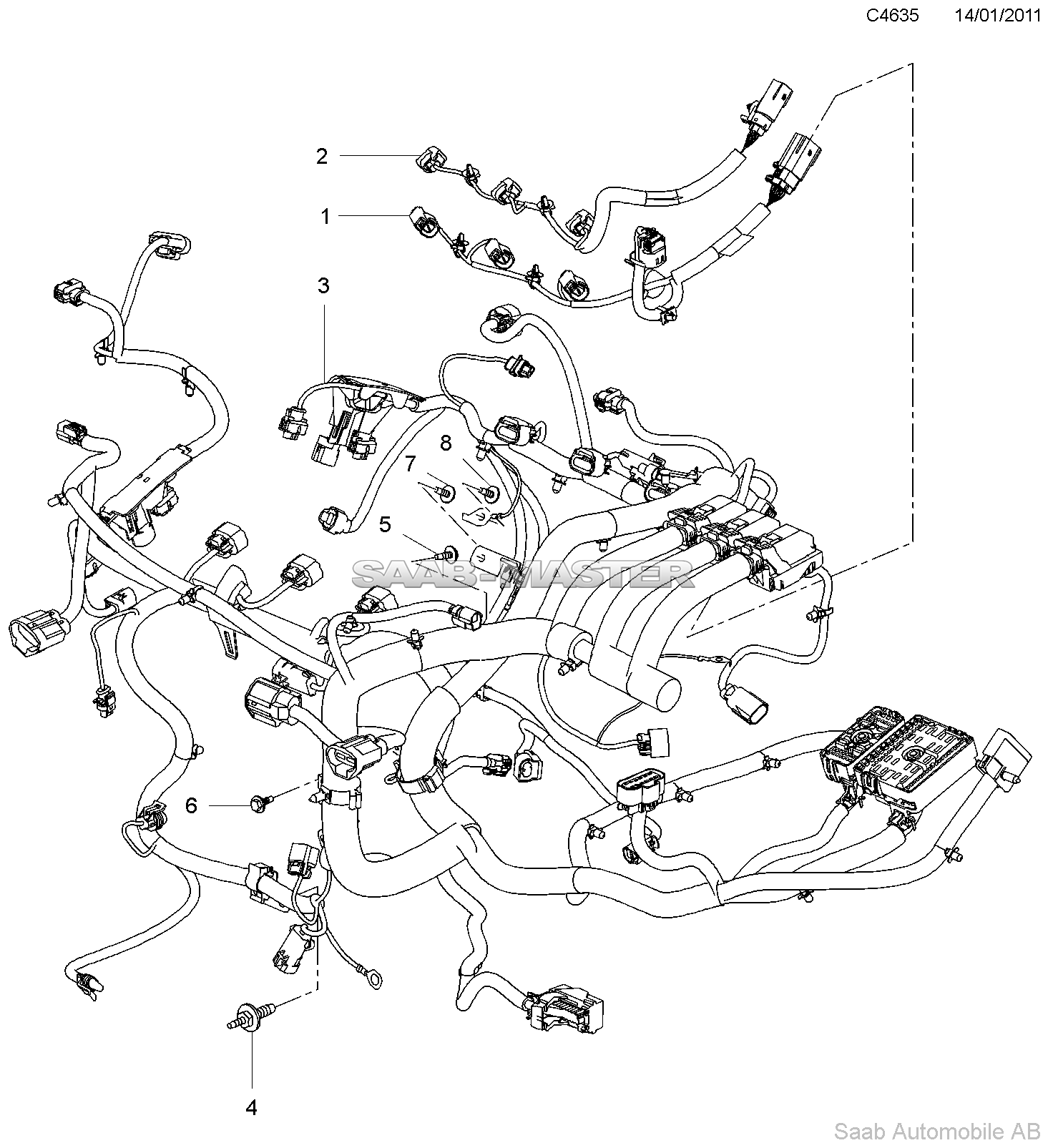 C4635 14/01/2011

2

1

3

8

7

5

SAAB-MASTER

6

4

Saab Automobile AB