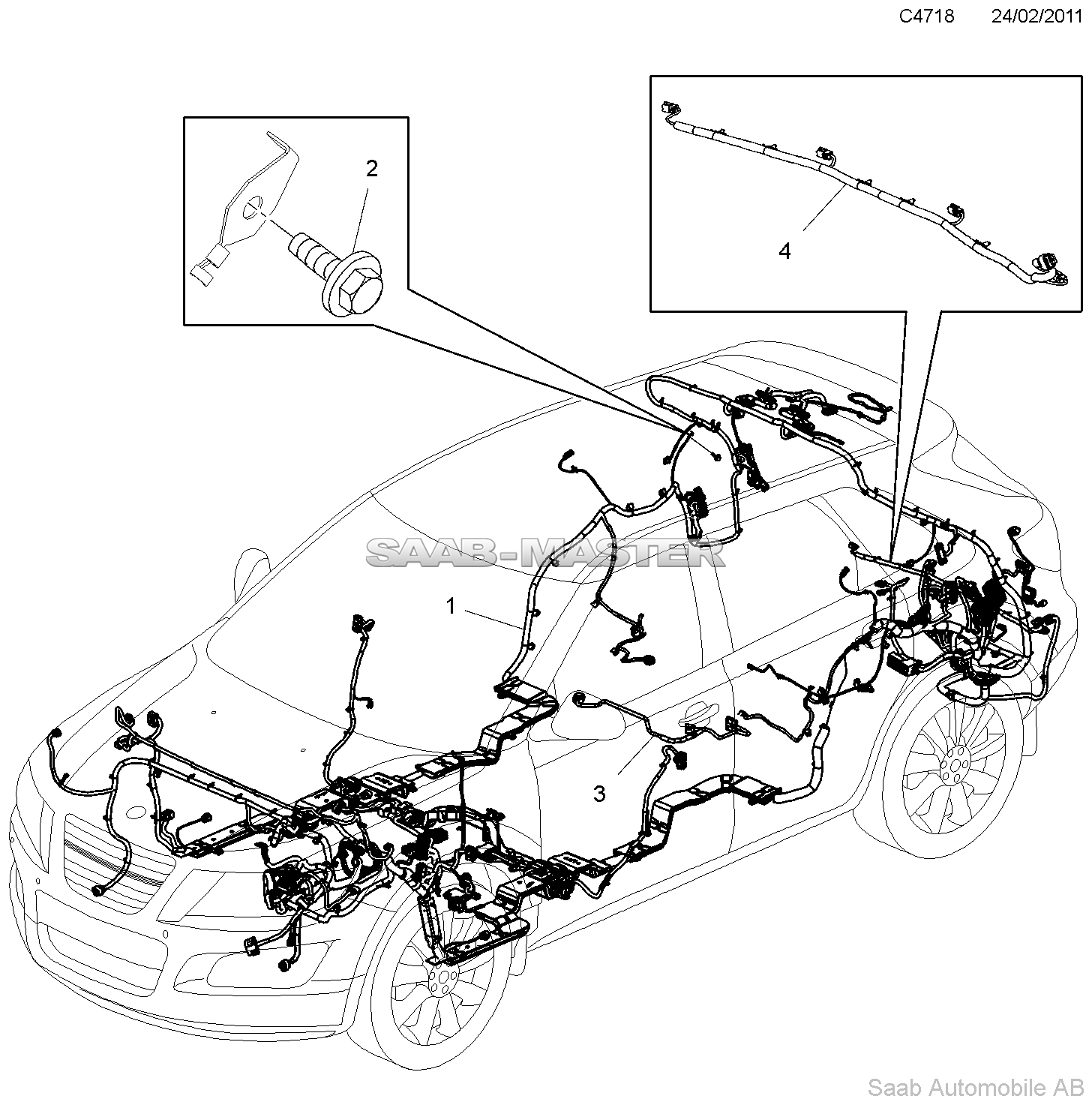 C4718 24/02/2011

2

4

SAAB-MASTER

1

3

Saab Automobile AB