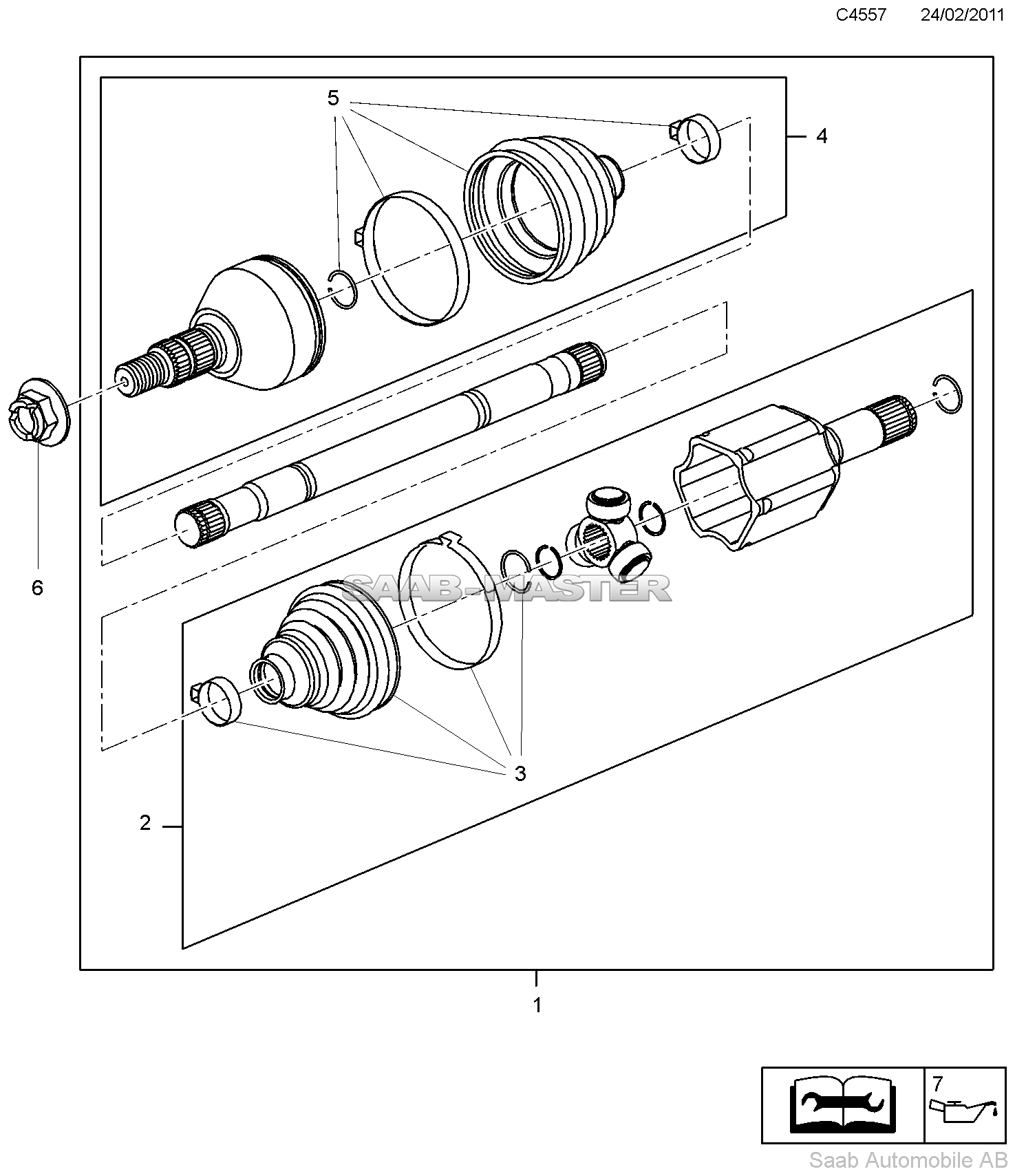 C4557 24/02/2011

5

4

6

SAAB-MASTER

3

2

1

7

Saab Automobile AB