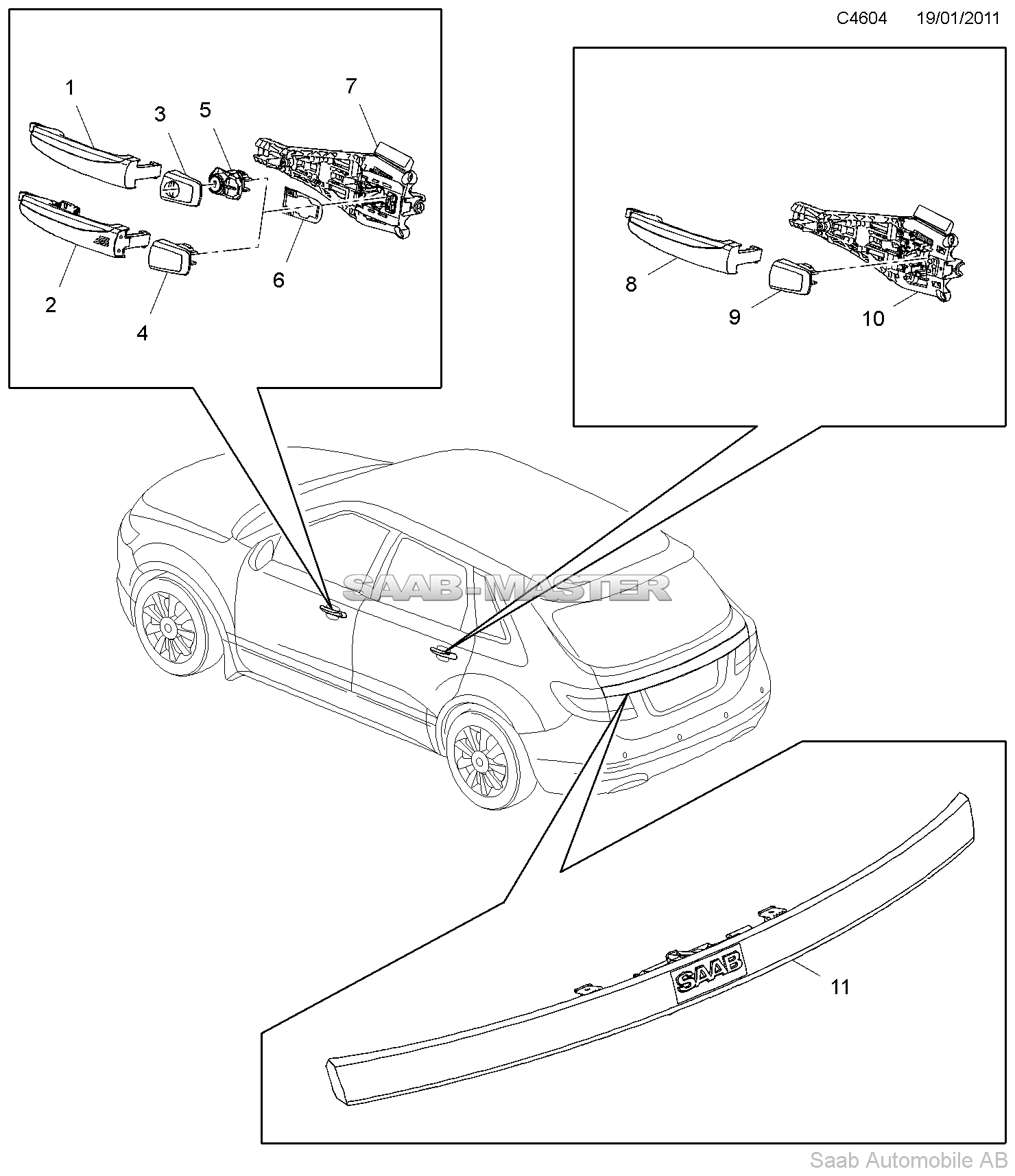 C4604 19/01/2011

1
3
5
7
2
4
6

8
9
10

SAAB-MASTER

SAAB
11

Saab Automobile AB