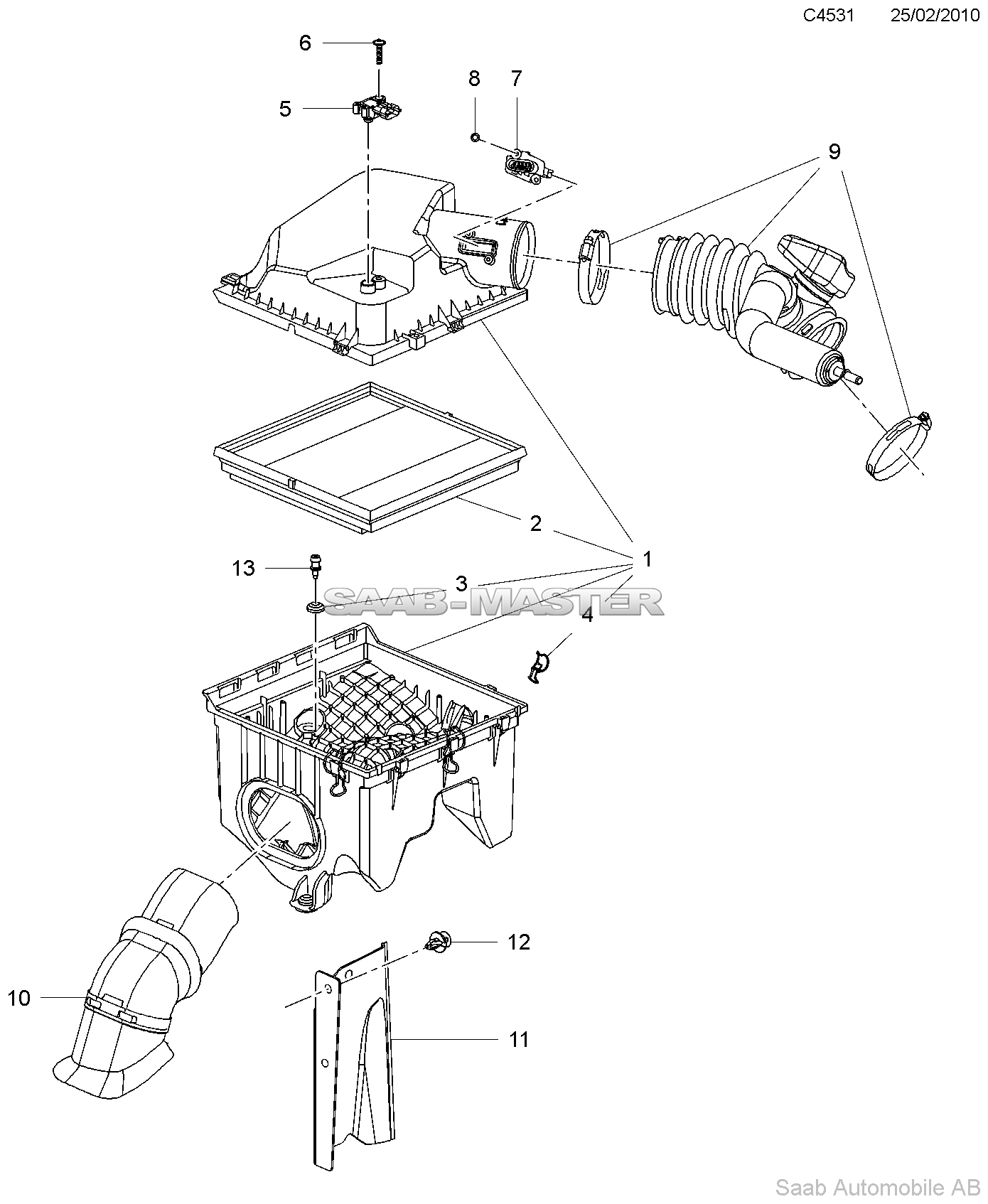 C4531 25/02/2010

6
8
7
5
9
2
1
13
3
SAAB-MASTER
4
12
10
11

Saab Automobile AB