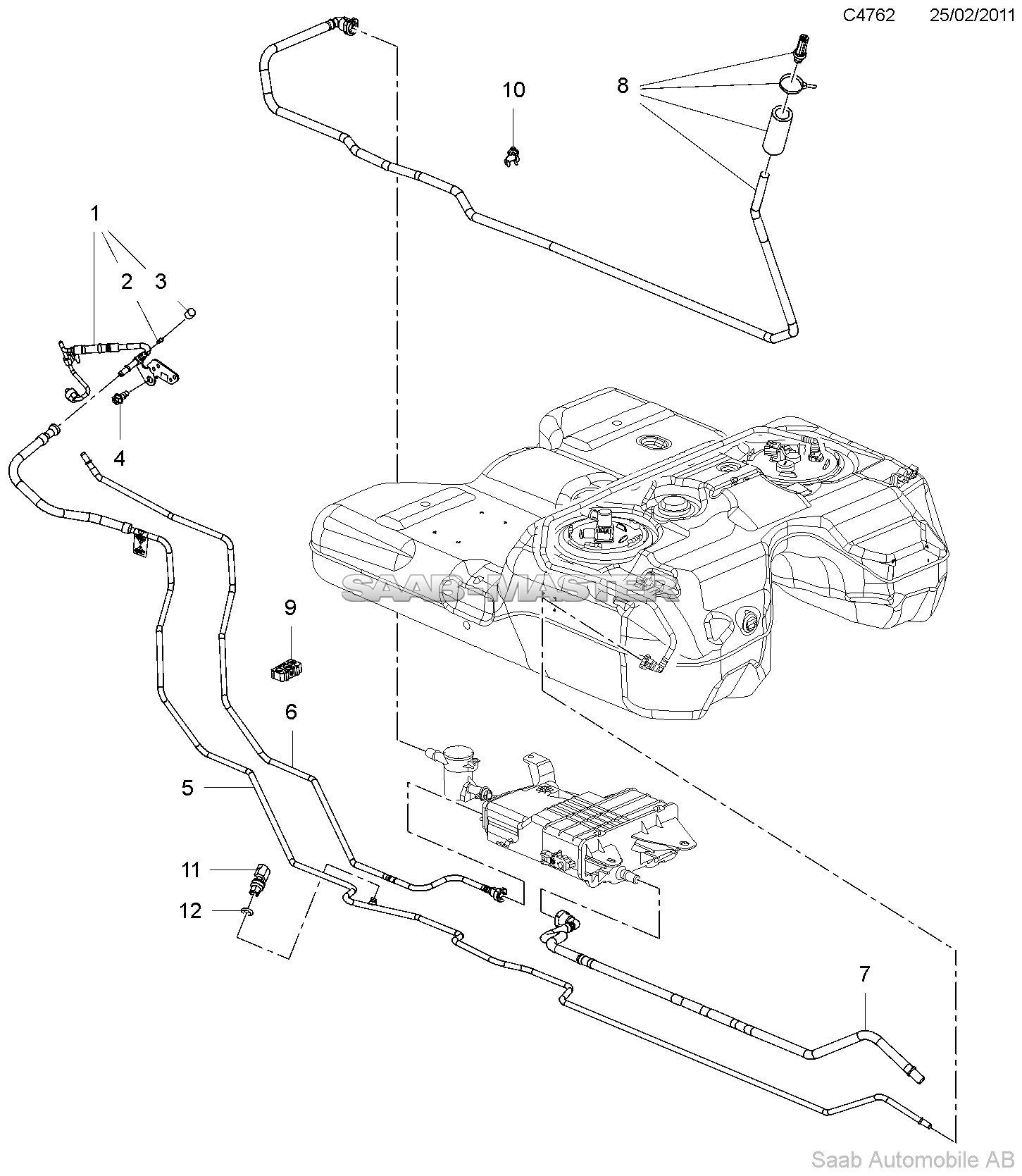 C4762 25/02/2011

10

8

1

2 3

4

SAAB-MASTER

9

6

5

11

12

7

Saab Automobile AB