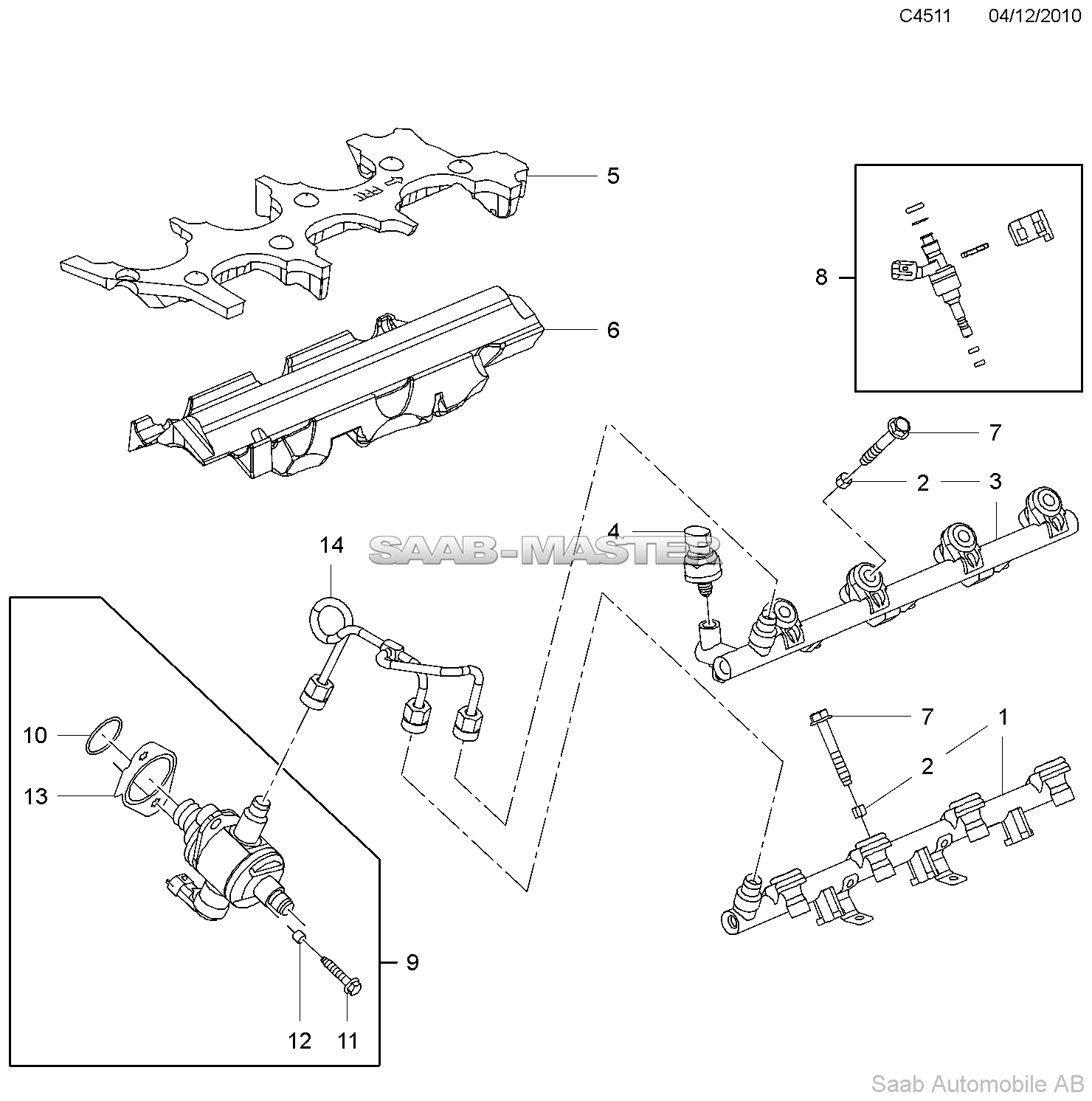 C4511 04/12/2010

5

FRT

6

8

7

2 3

4

SAAB-MASTER

14

10

13

7

1

2

9

12 11

Saab Automobile AB