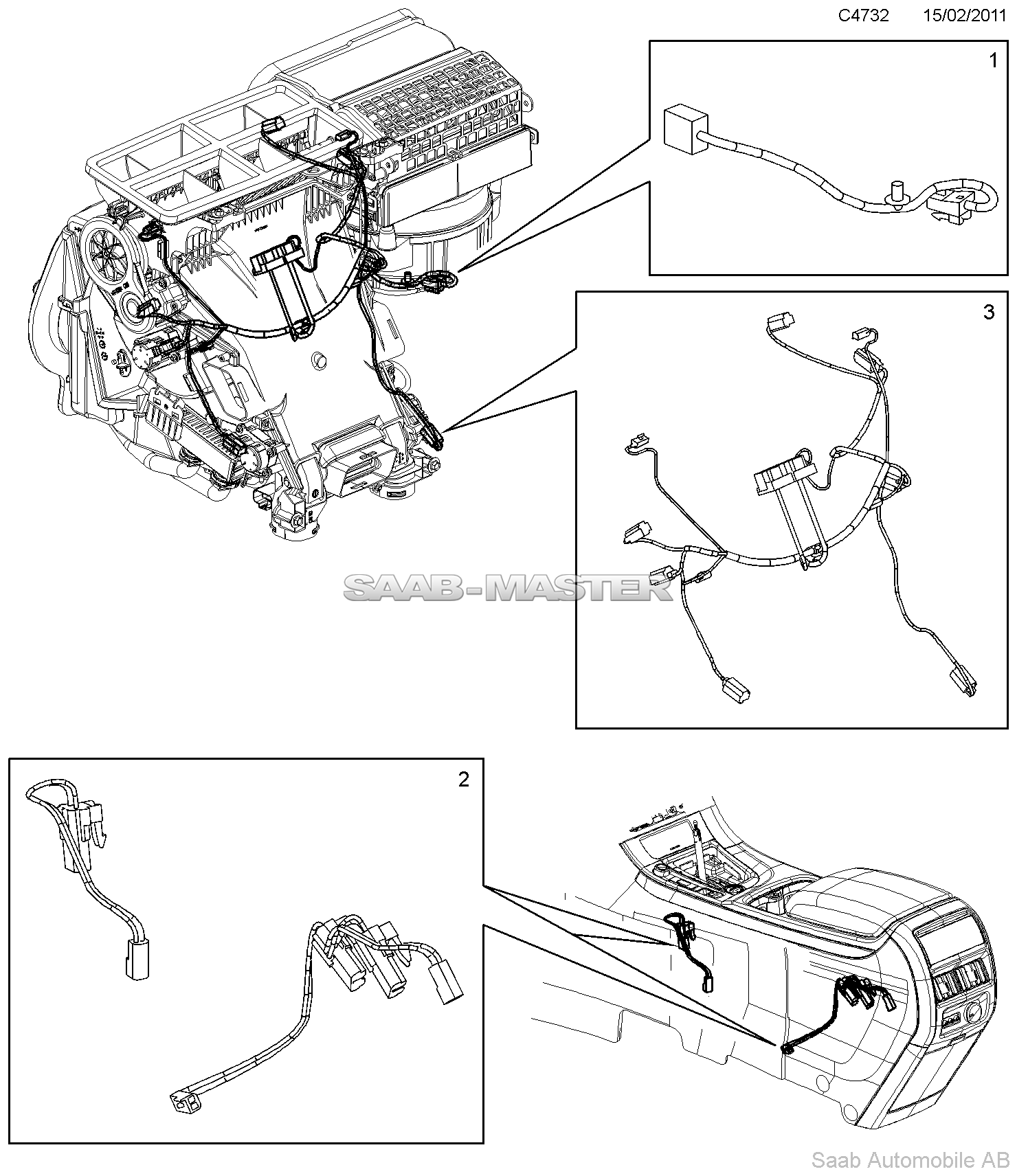 C4732 15/02/2011

1

3

SAAB-MASTER

2

Saab Automobile AB