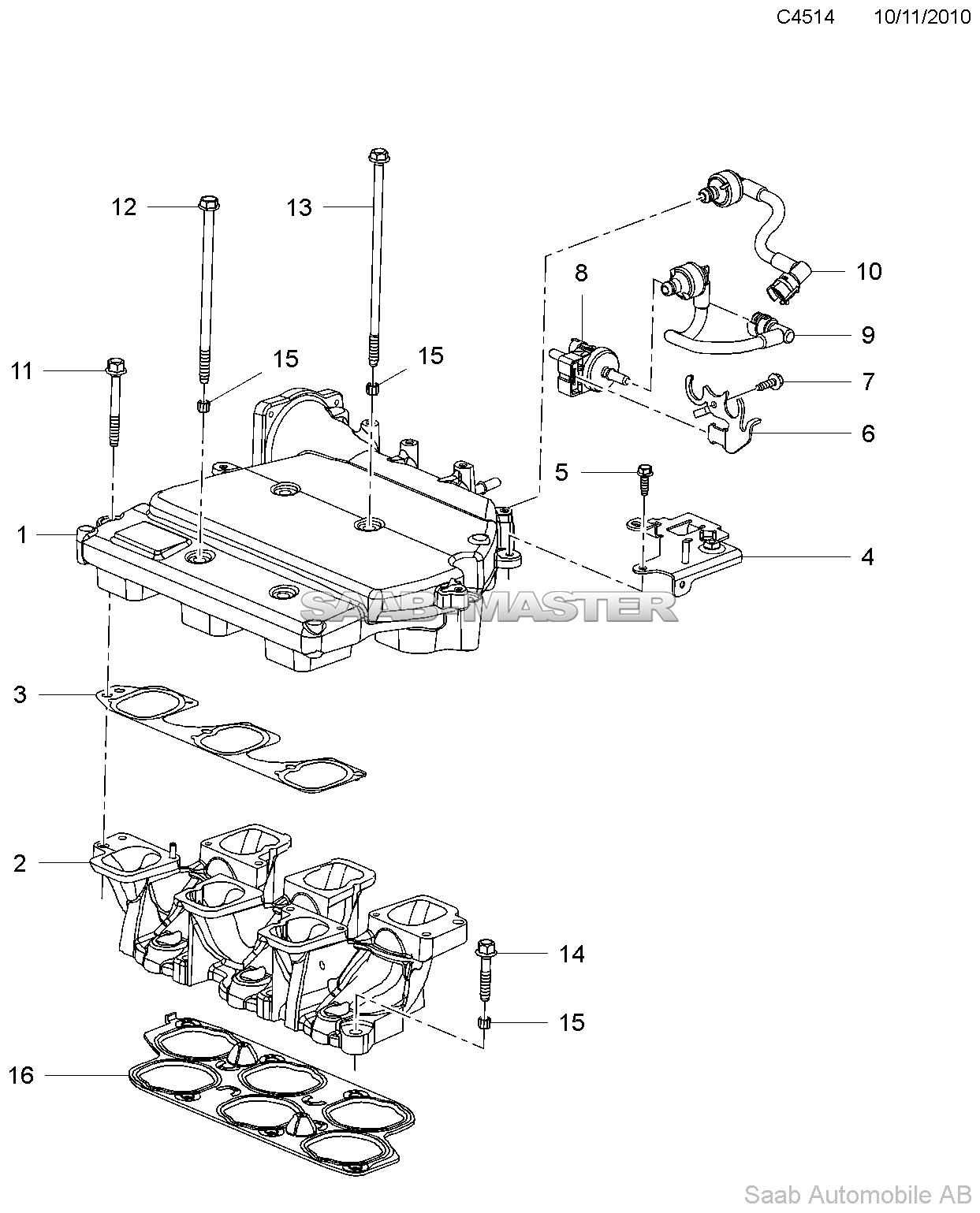 C4514 10/11/2010

12
13
10
8
9
11
15
15
7
6
5
1
4
SAAB-MASTER
3
2
14
15
16

Saab Automobile AB