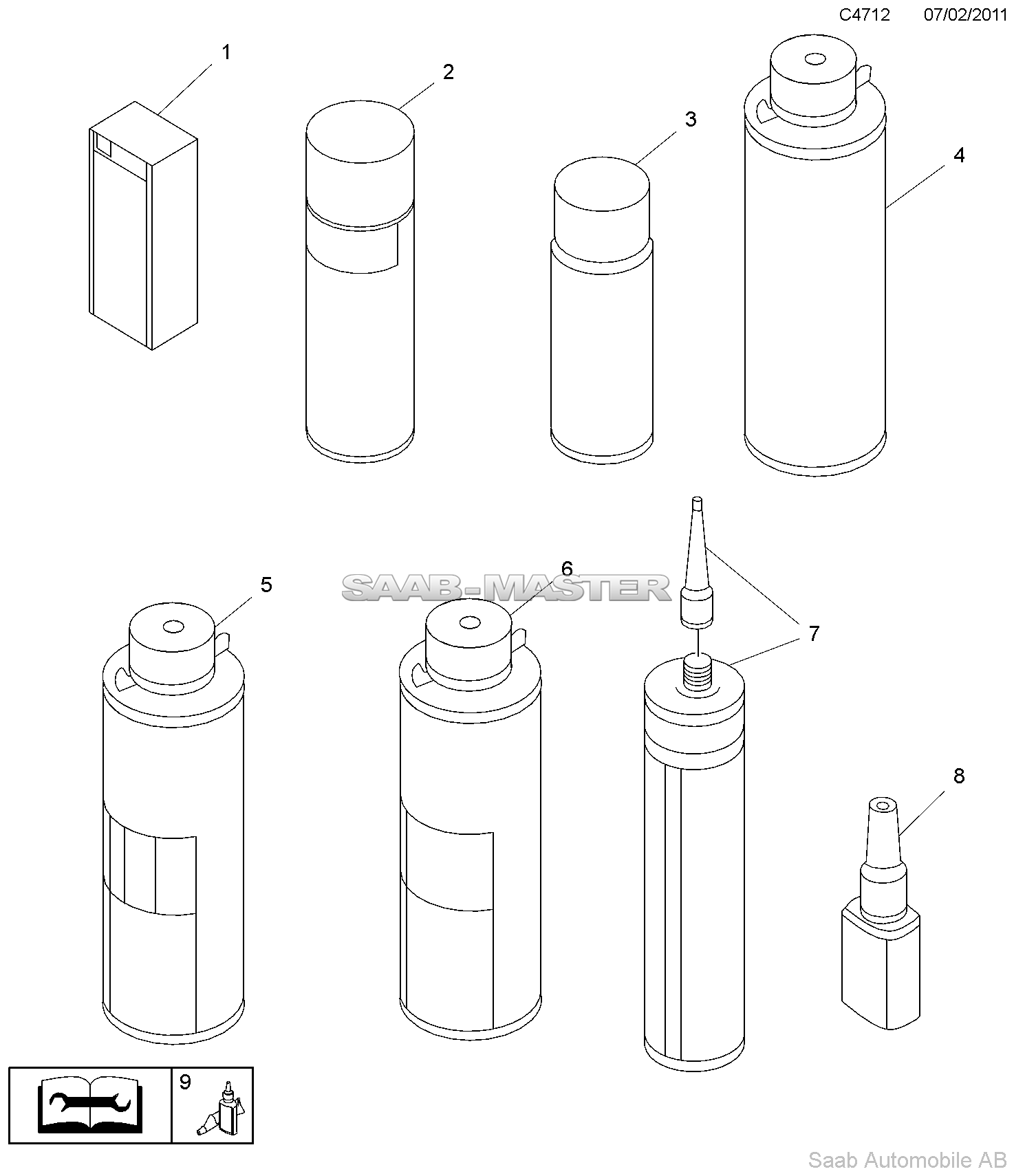 C4712 07/02/2011

1
2
3
4
5
6
SAAB-MASTER
7
8
9

Saab Automobile AB