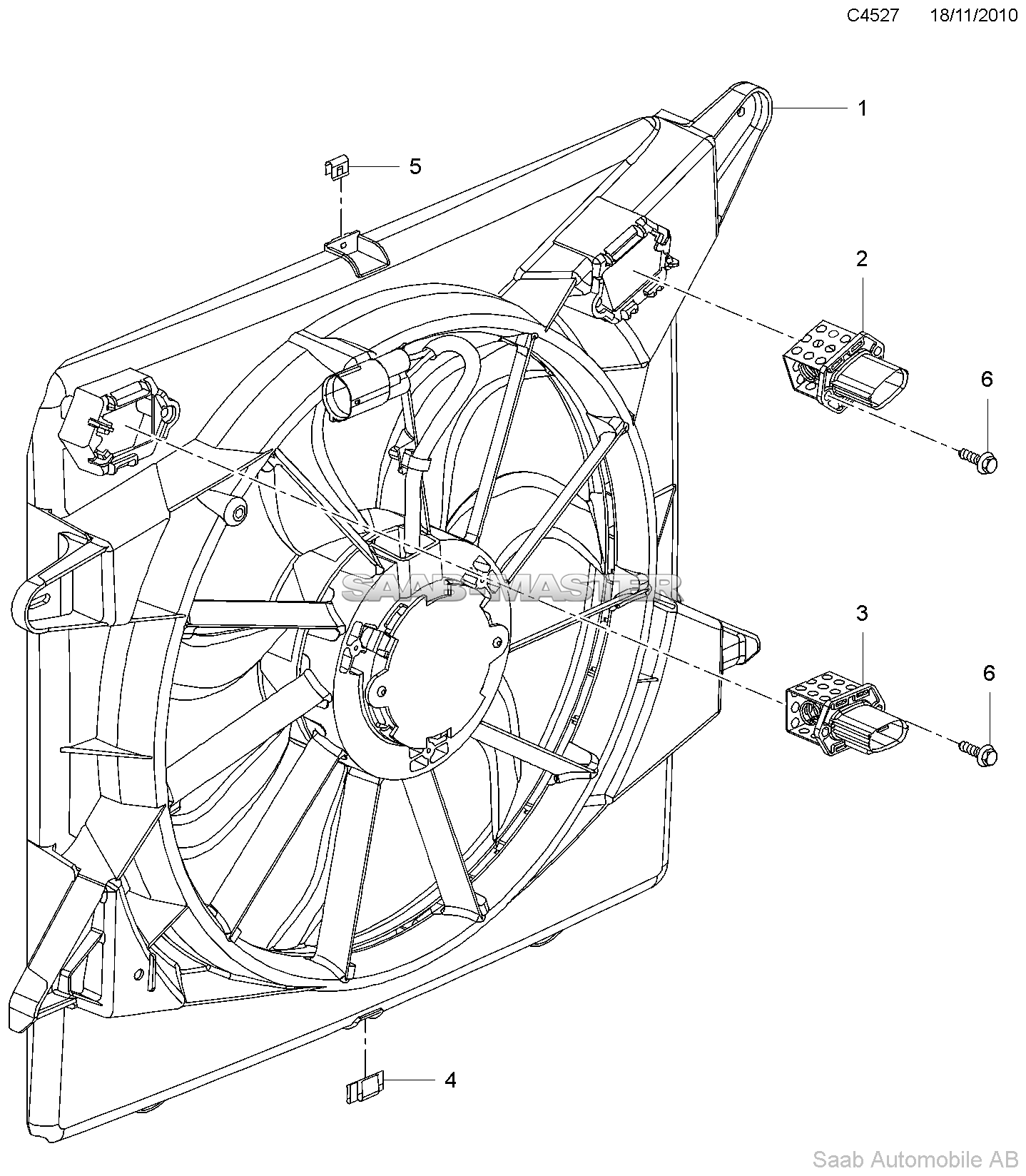 C4527 18/11/2010

1

5

2

6

SAAB-MASTER

3

6

4

Saab Automobile AB