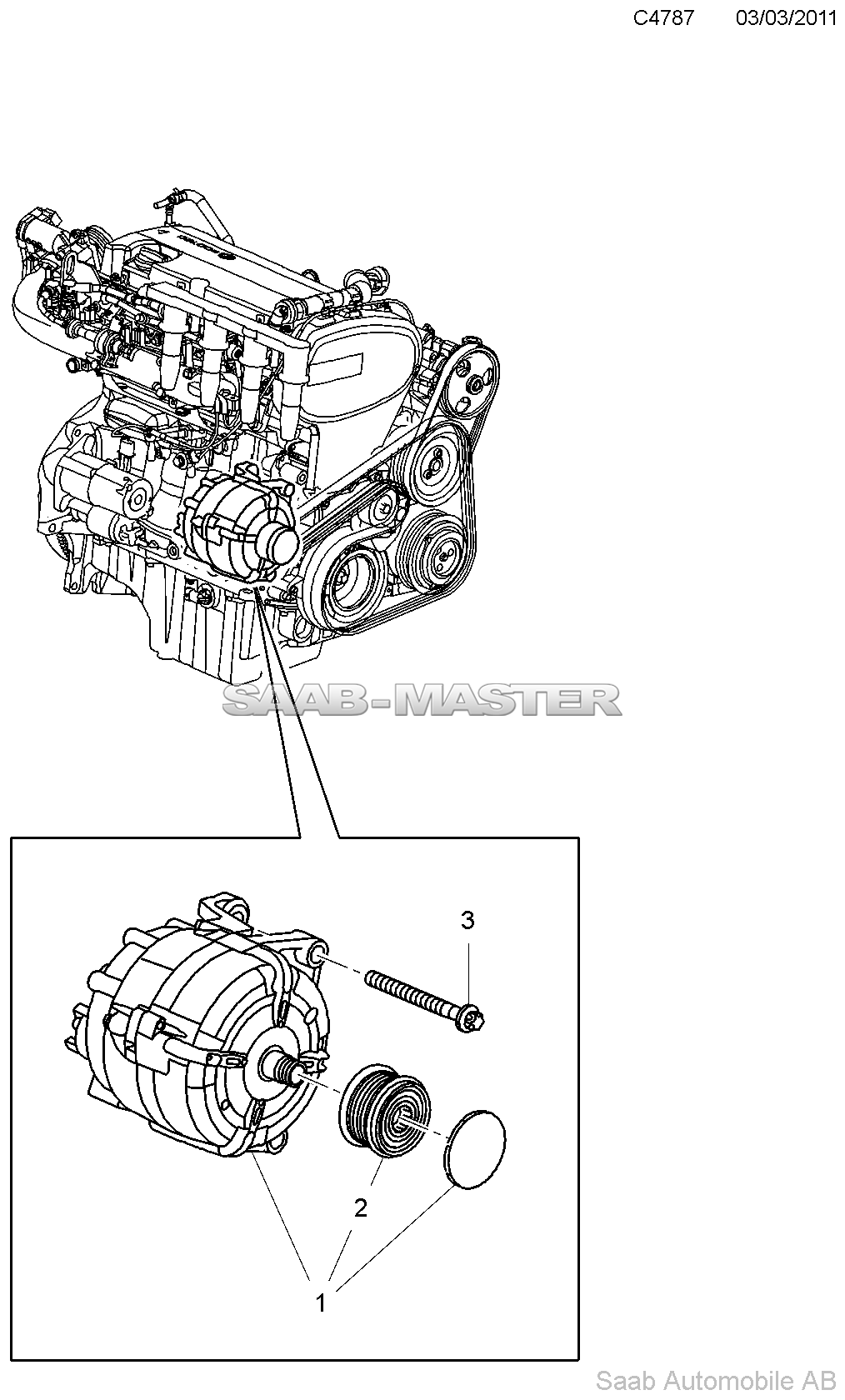 C4787 03/03/2011

SAAB-MASTER

3

2

1

Saab Automobile AB