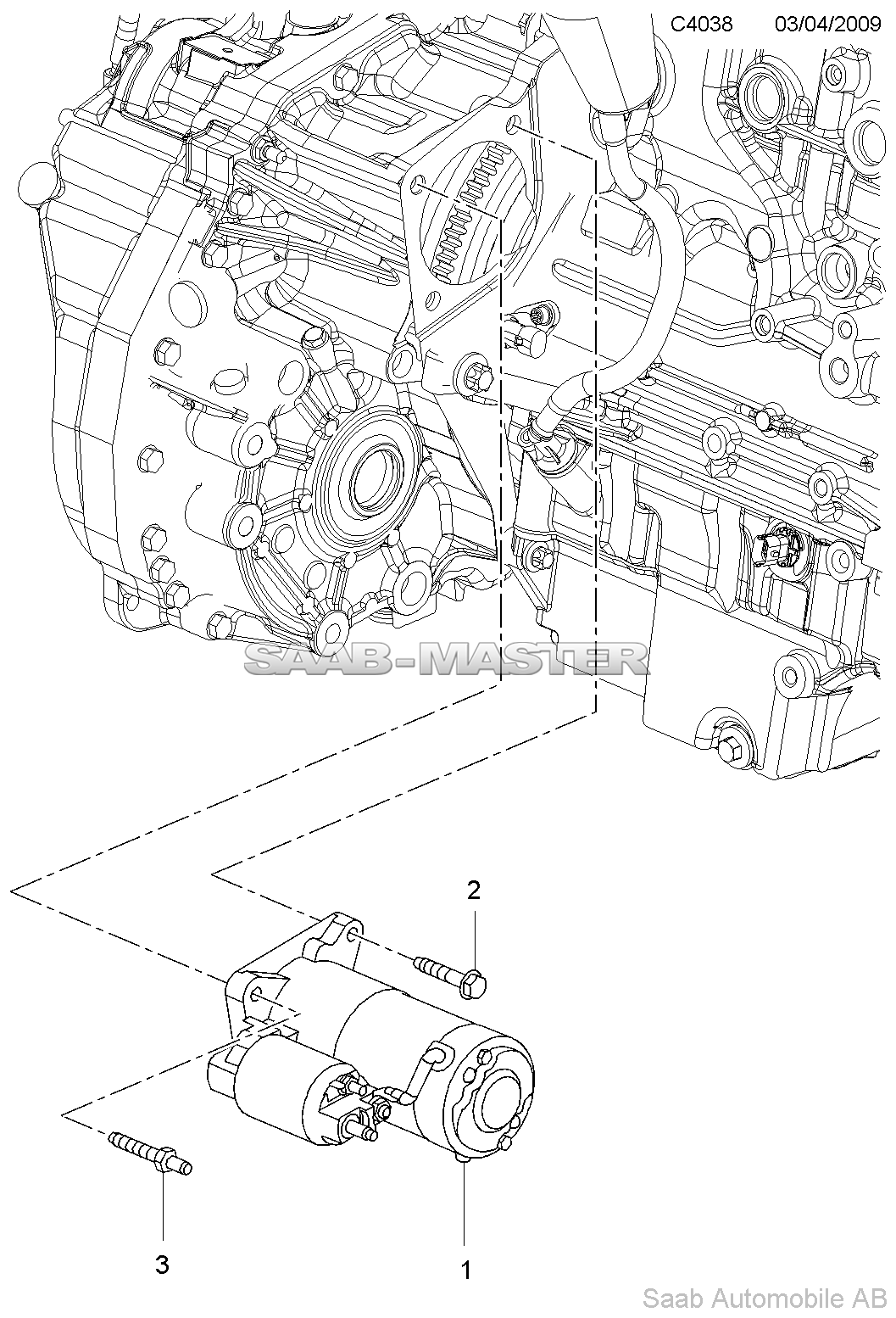 C4038 03/04/2009

SAAB-MASTER

2

3

1

Saab Automobile AB