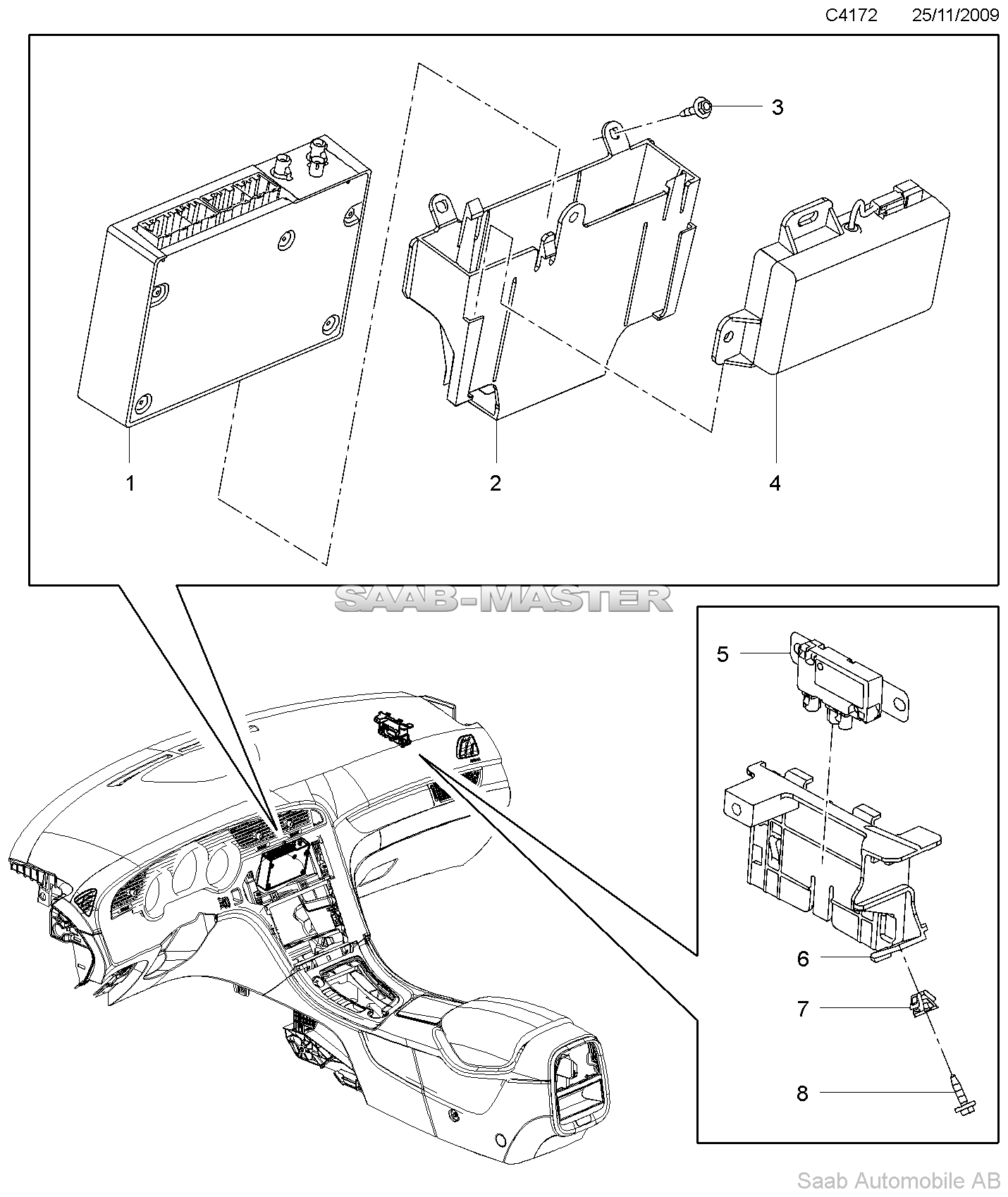 C4172 25/11/2009

3

1

2

4

SAAB-MASTER

5

6

7

8

Saab Automobile AB