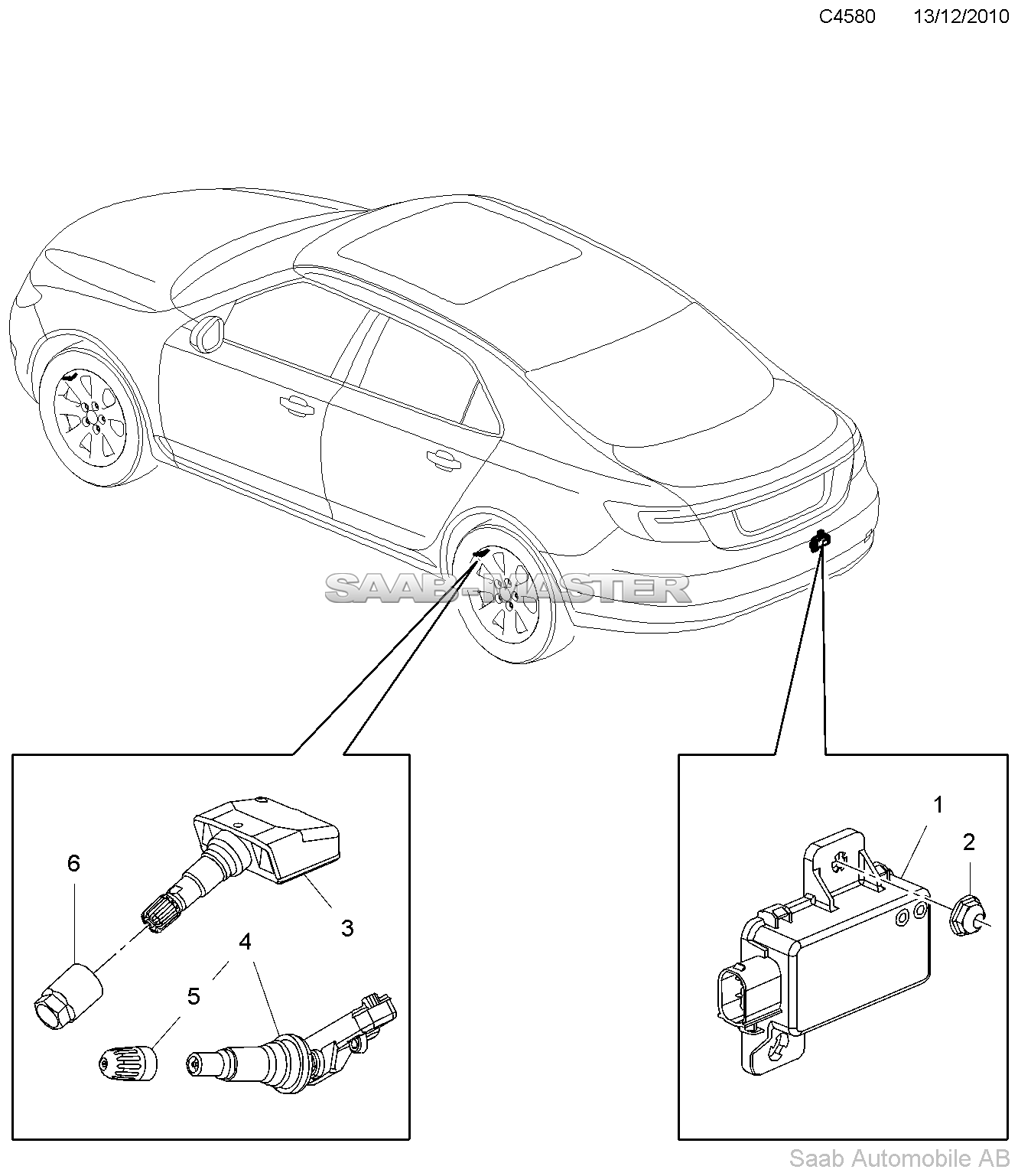 C4580 13/12/2010

SAAB-MASTER

6

3

4

5

1

2

Saab Automobile AB