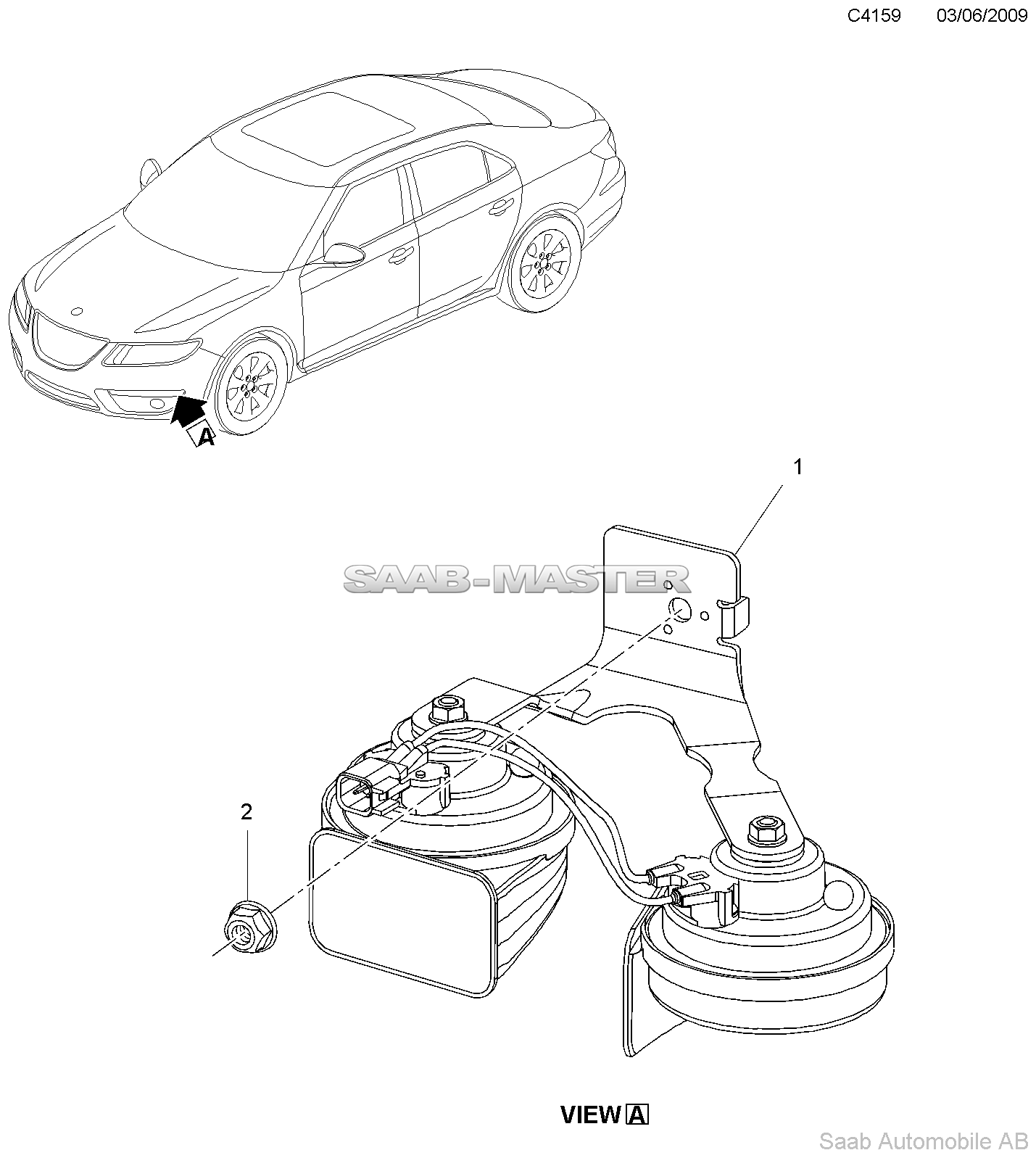 C4159 03/06/2009

A

1

SAAB-MASTER

2

VIEW A

Saab Automobile AB