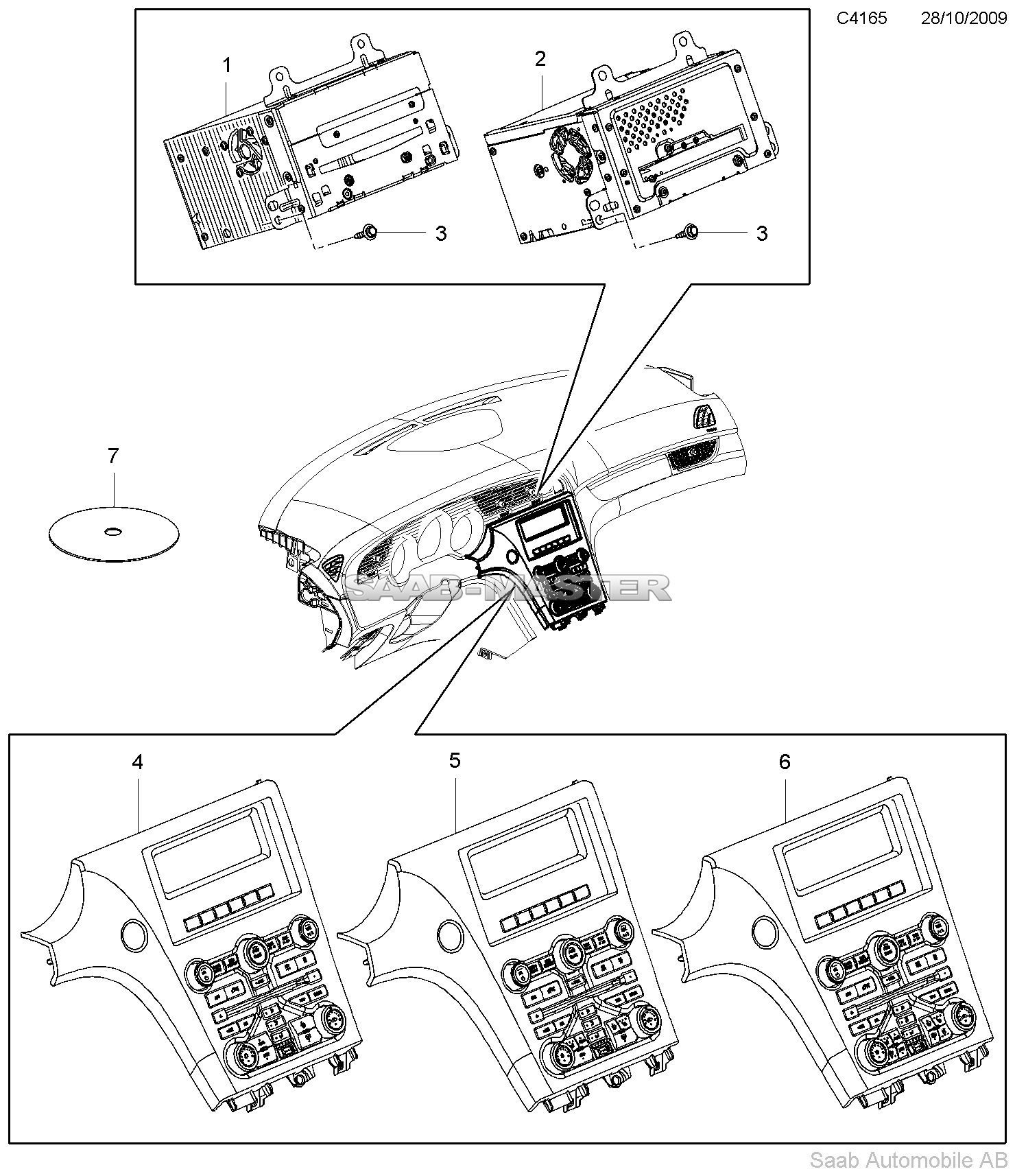 C4165 28/10/2009

1

2

3

3

7

SAAB-MASTER

4

5

6

Saab Automobile AB