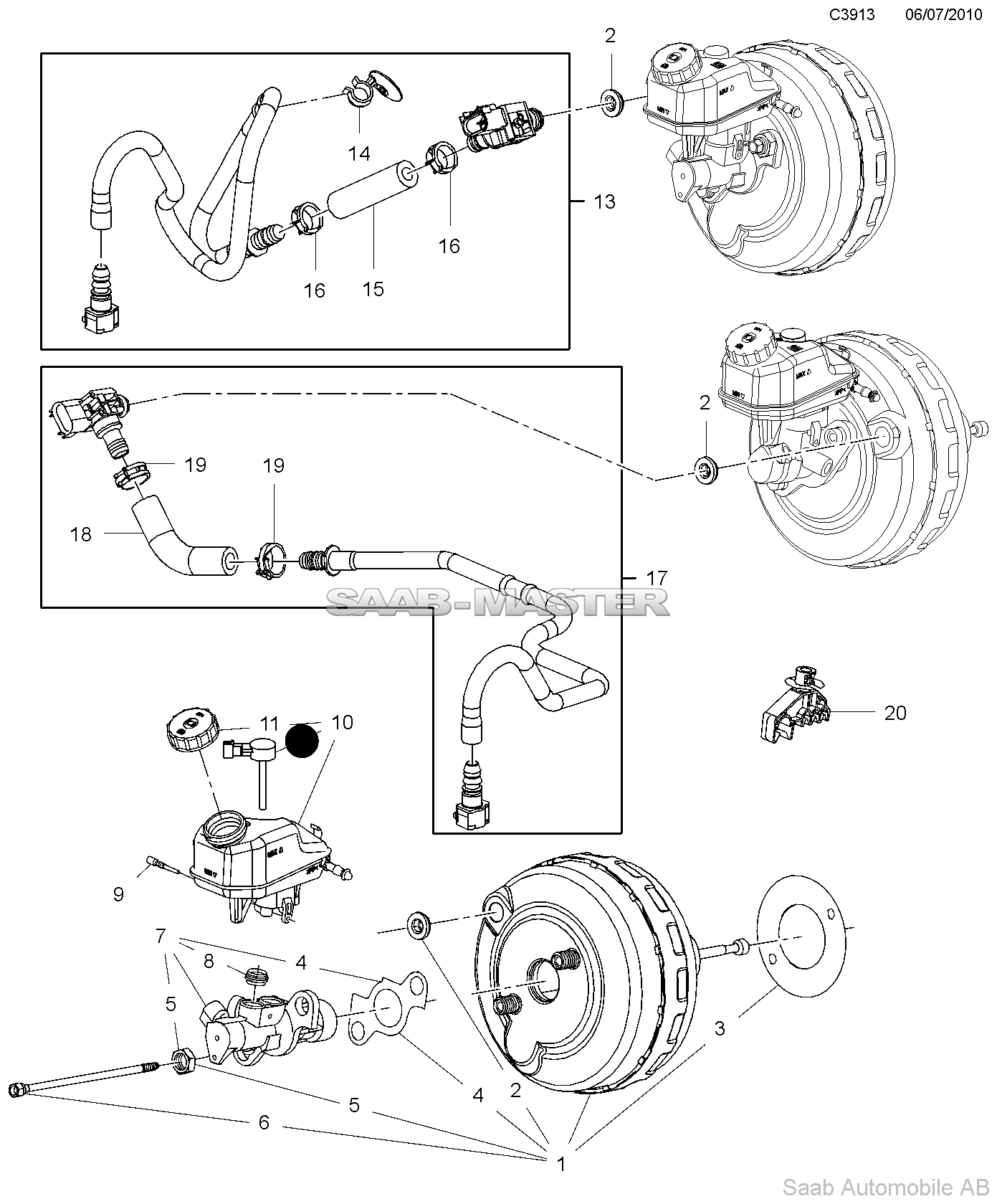 C3913 06/07/2010

2

14

13

16

16

15

2

19

19

18

17

SAAB-MASTER

20

11

10

9

7

8

4

5

3

4

2

5

6

1

Saab Automobile AB