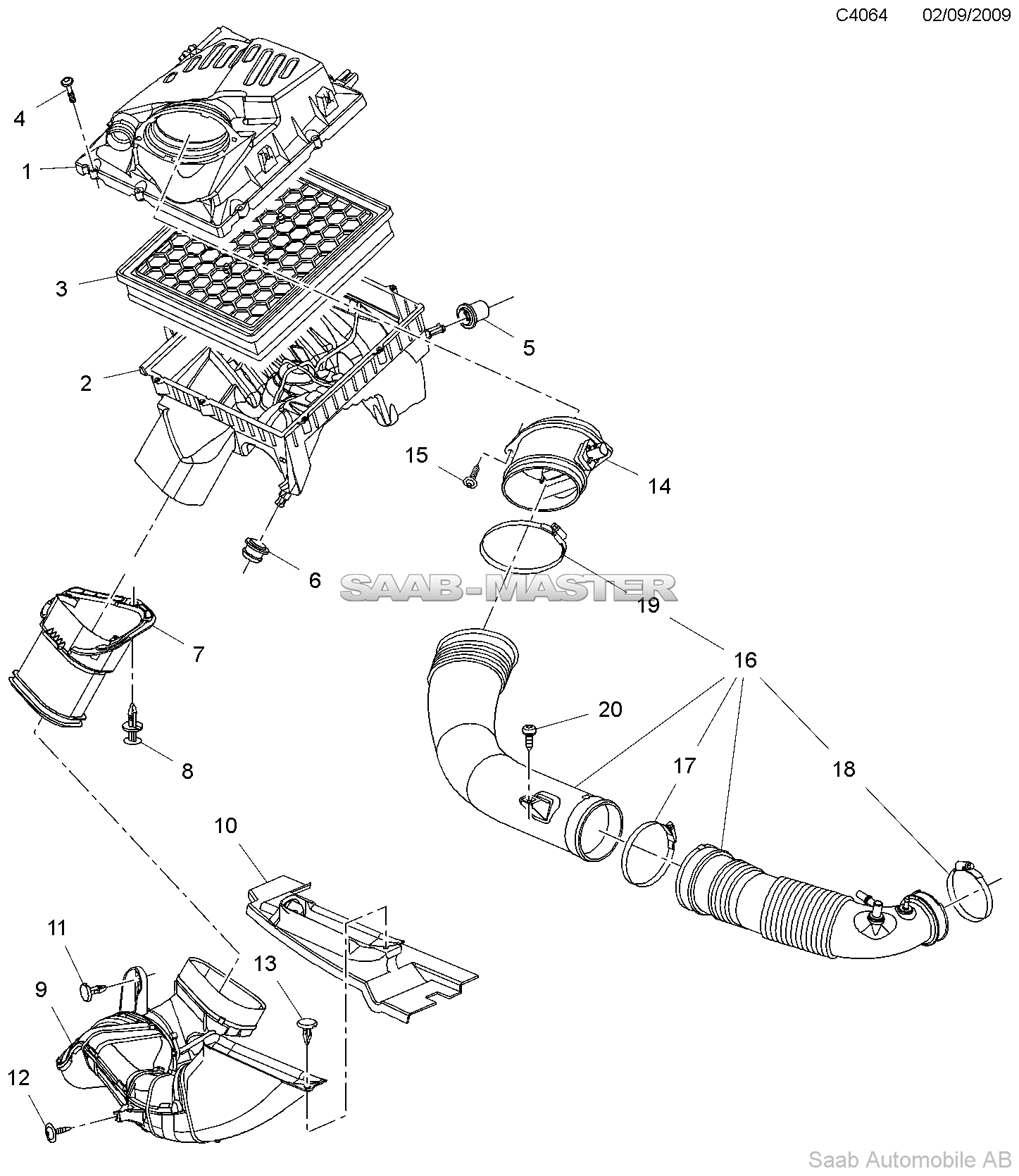 C4064 02/09/2009

4
1
3
5
2
15
14
6
SAAB-MASTER
19
7
16
20
8
17
18
10
11
13
9
12

Saab Automobile AB