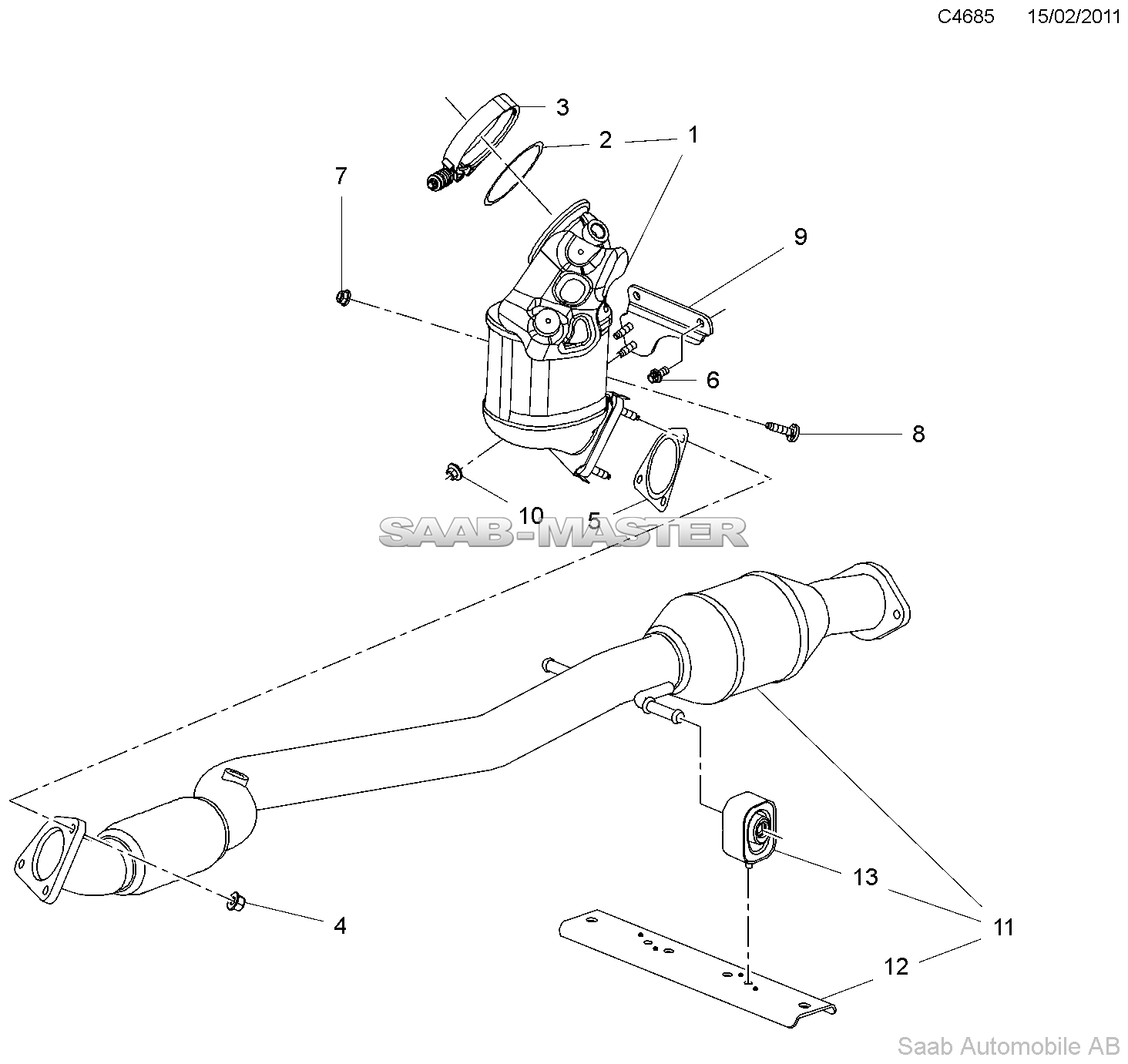 C4685 15/02/2011

3
2
1
7
9
6
8
10
5
SAAB-MASTER
13
11
4
12

Saab Automobile AB