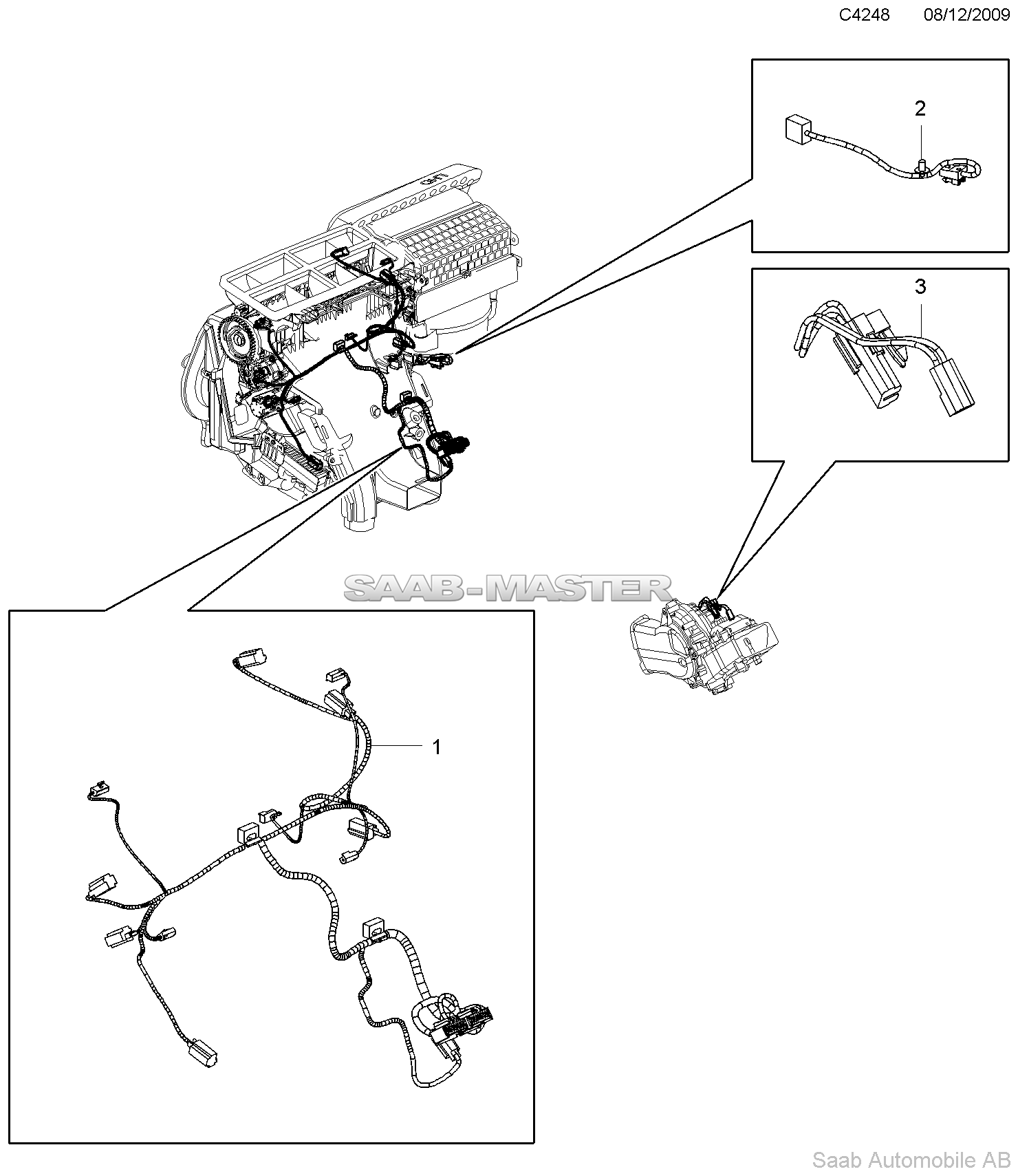 C4248 08/12/2009

2

3

SAAB-MASTER

1

Saab Automobile AB