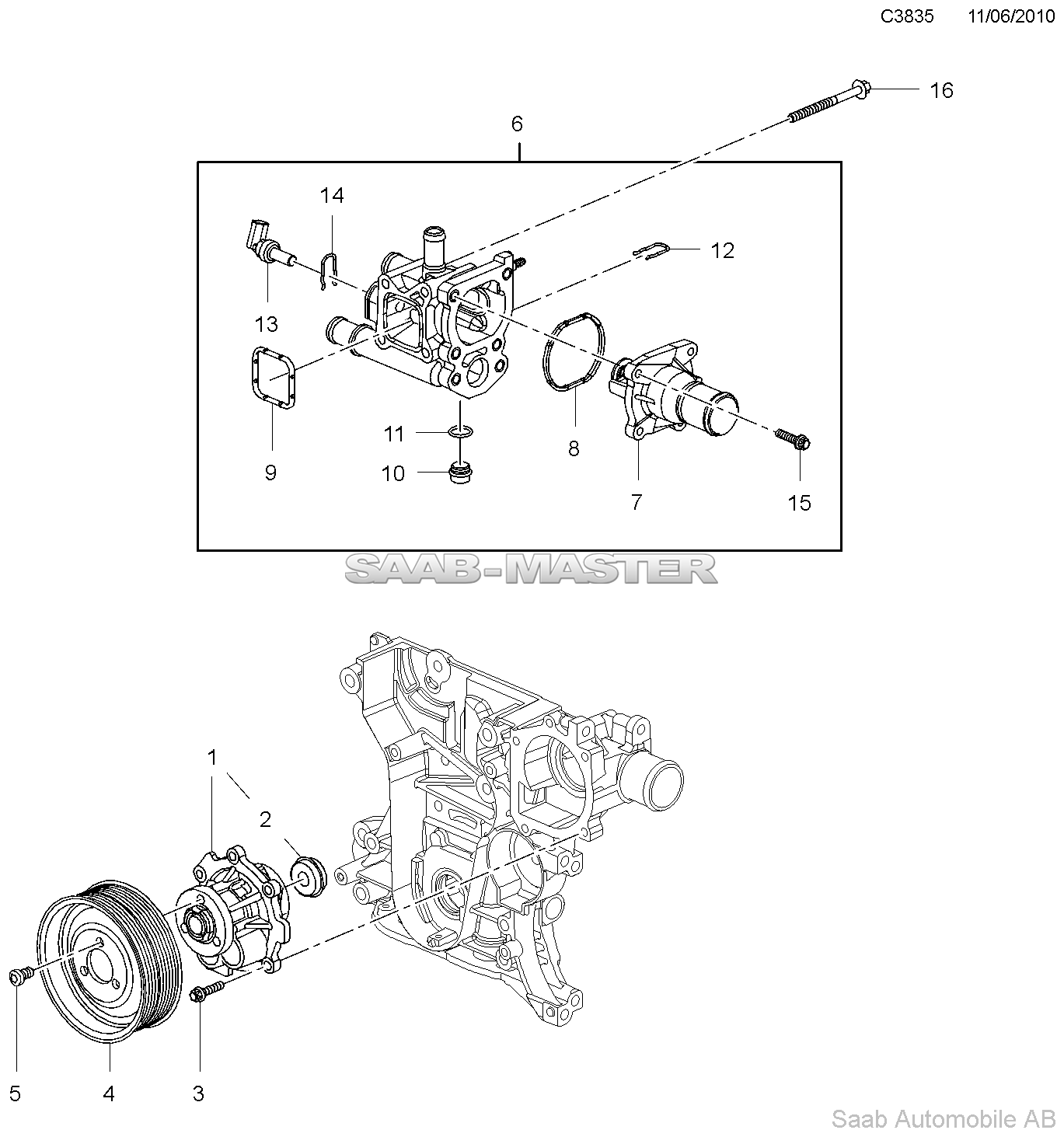 C3835 11/06/2010

16

6

14

12

13

9

11

10

8

7

15

SAAB-MASTER

1

2

5

4

3

Saab Automobile AB