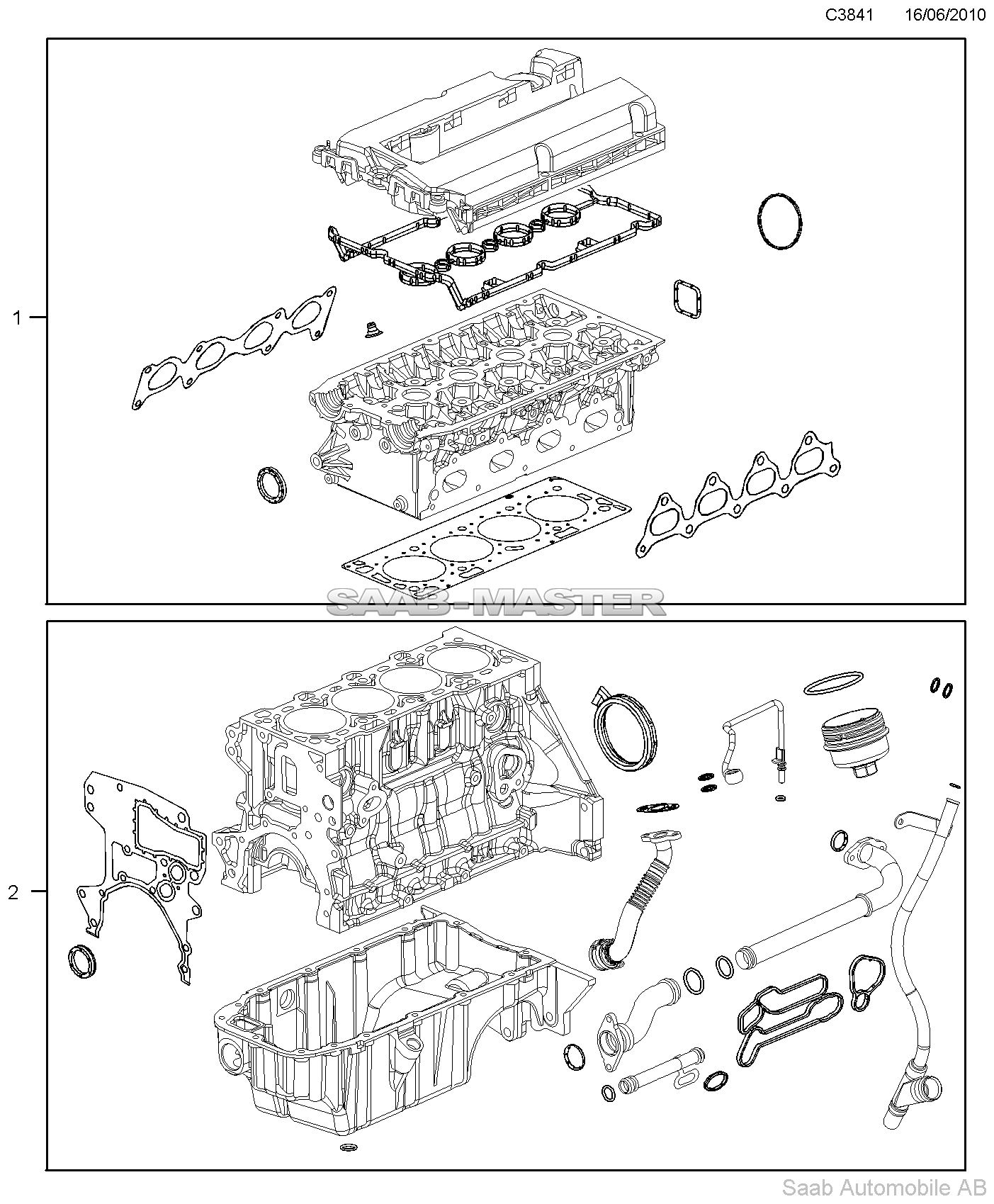 C3841 16/06/2010

1

SAAB-MASTER

2

Saab Automobile AB