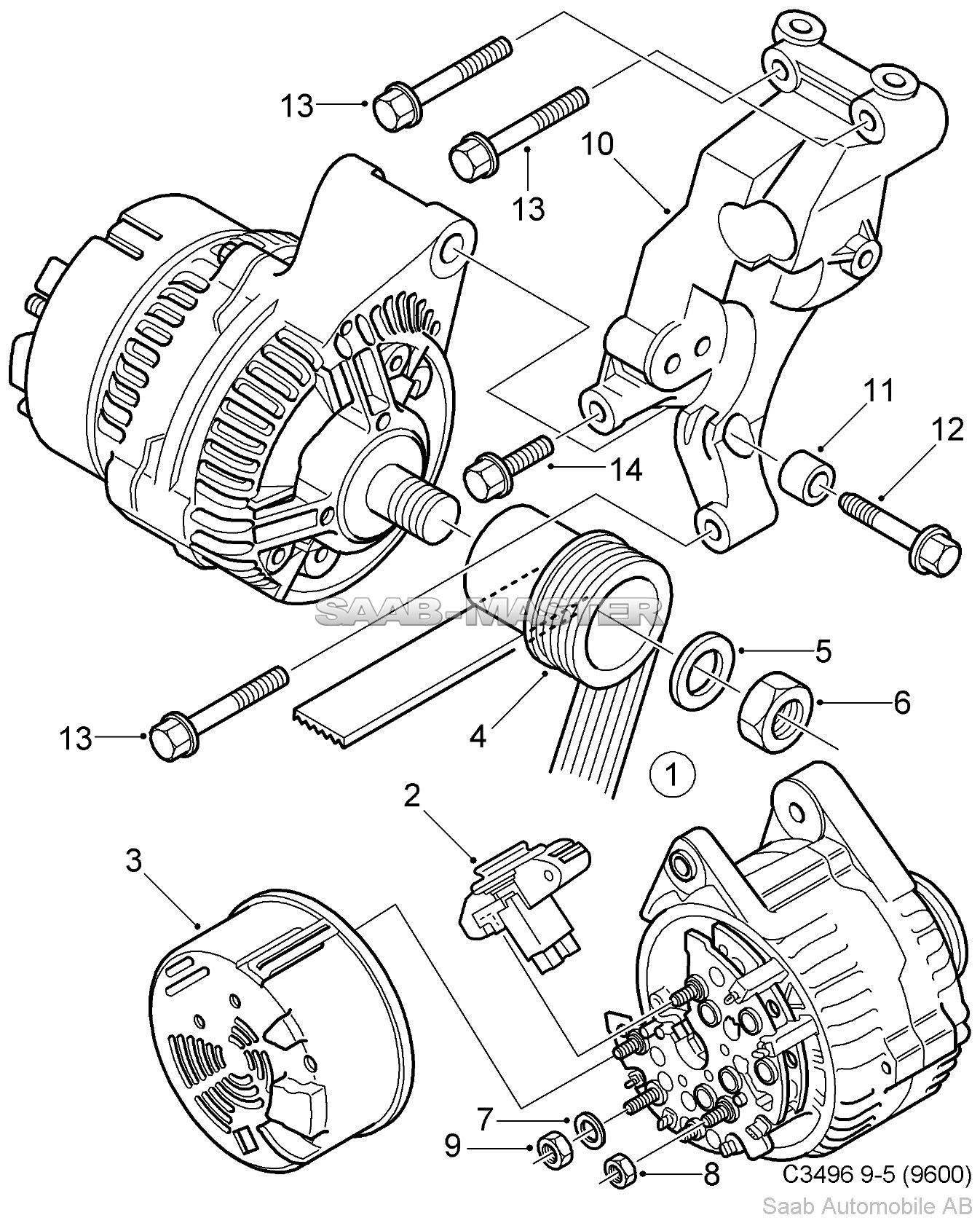 13
13
10
11
12
14
SAAB-MASTER
5
6
13
4
1
2
3
7
9
8
C3496 9-5 (9600)
Saab Automobile AB