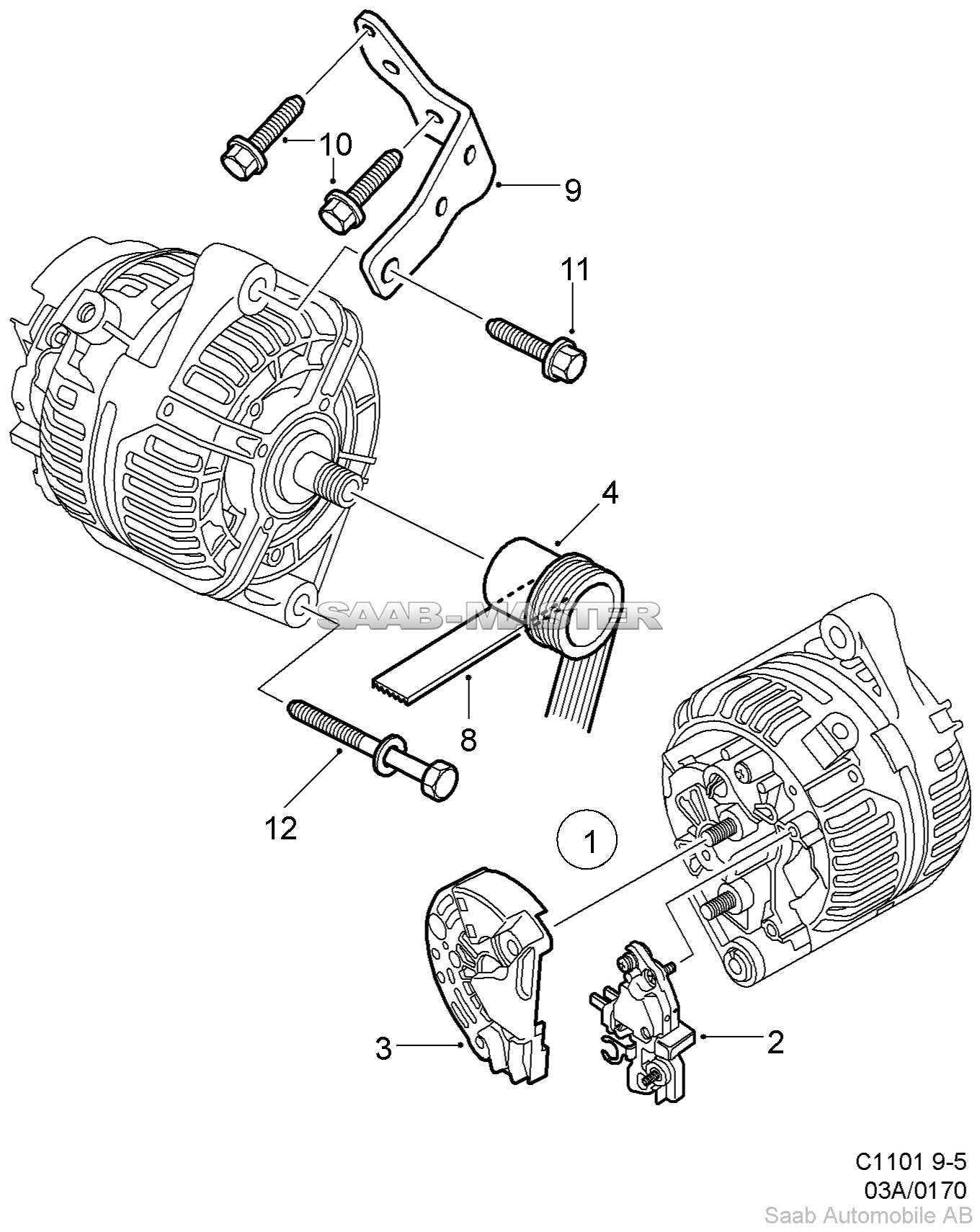 10
9
11
4
SAAB-MASTER
8
12
1
3
2
C1101 9-5
03A/0170
Saab Automobile AB