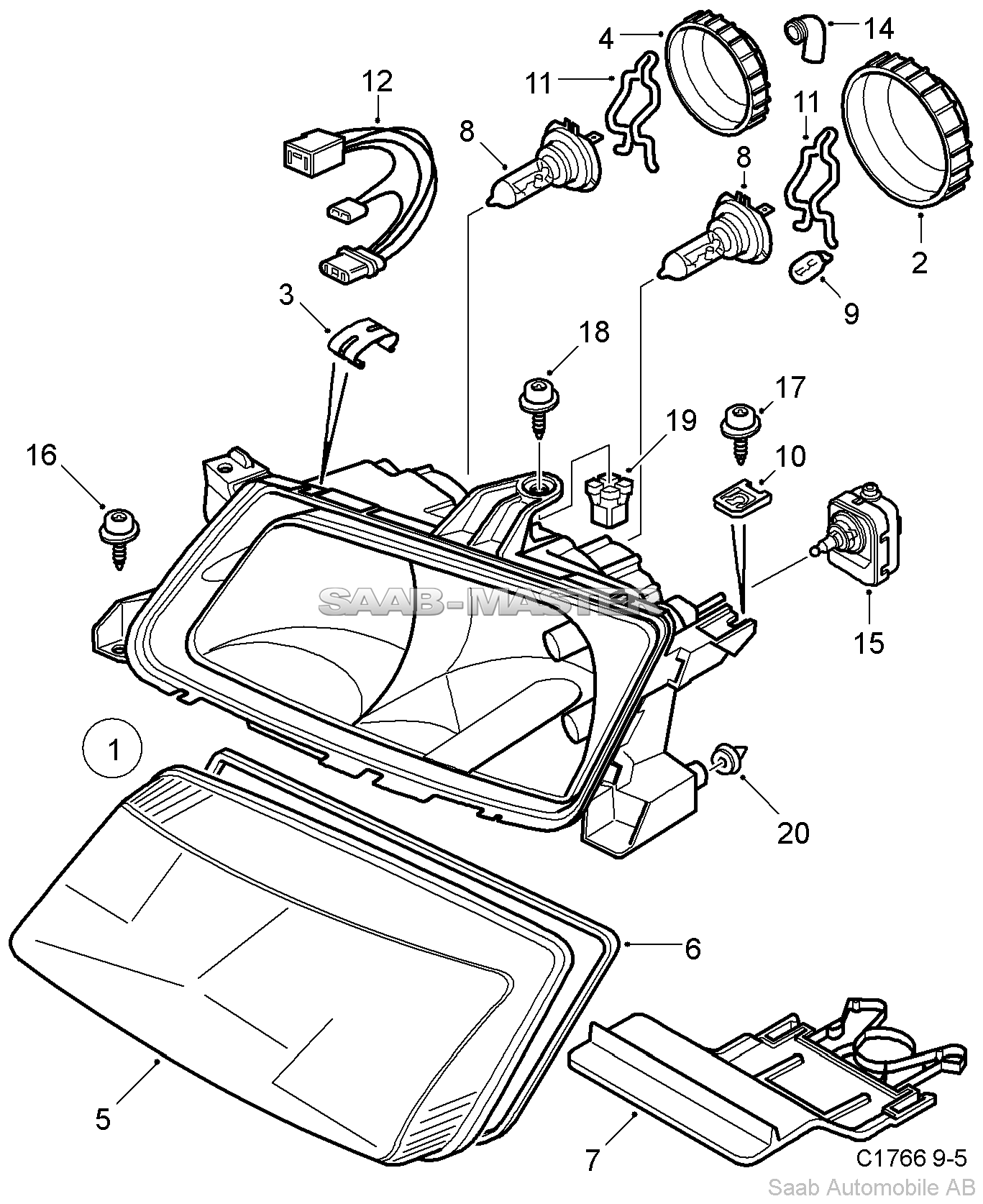 4
14
12
11
11
8
8
2
9
3
18
17
19
16
10
SAAB-MASTER
15
1
20
6
5
7
C1766 9-5
Saab Automobile AB