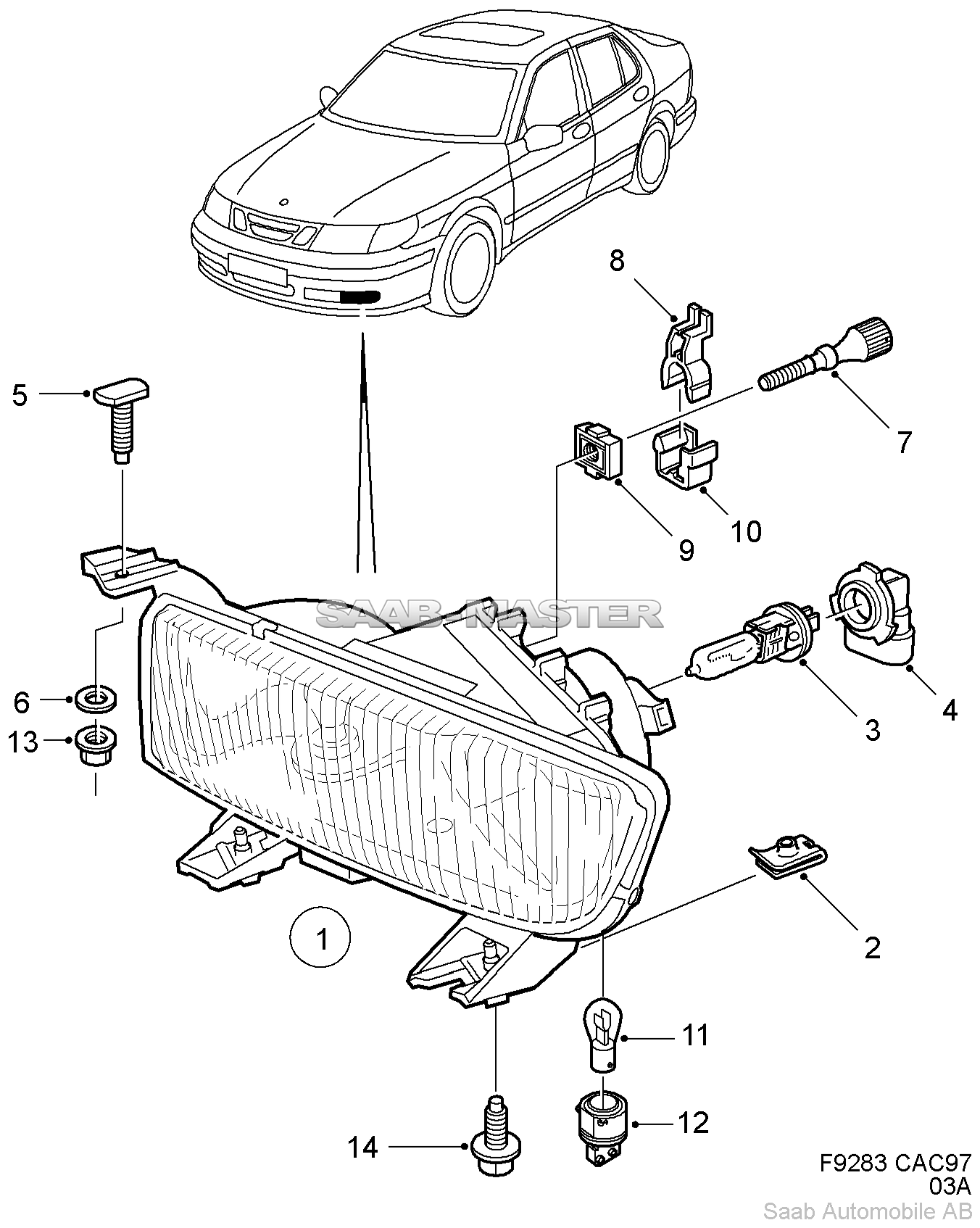 8
5
7
9
10
SAAB-MASTER
6
13
3
4
1
2
11
12
14
F9283 CAC97
03A
Saab Automobile AB