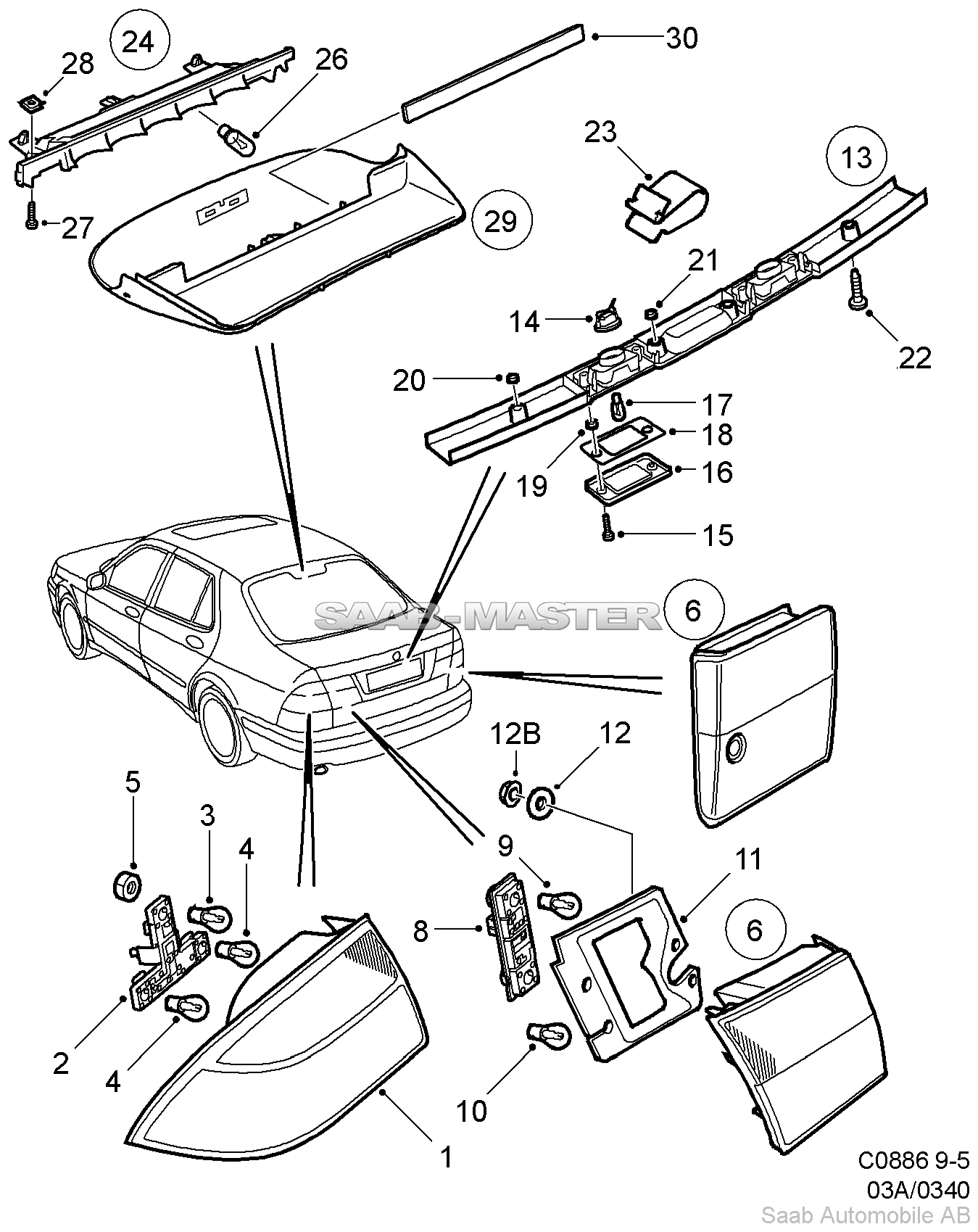 24
28
26
30
27
29
23
13
21
14
22
20
17
18
19
16
15
SAAB-MASTER
6
12B
12
5
3
4
9
11
8
6
2
4
10
1
C0886 9-5
03A/0340
Saab Automobile AB