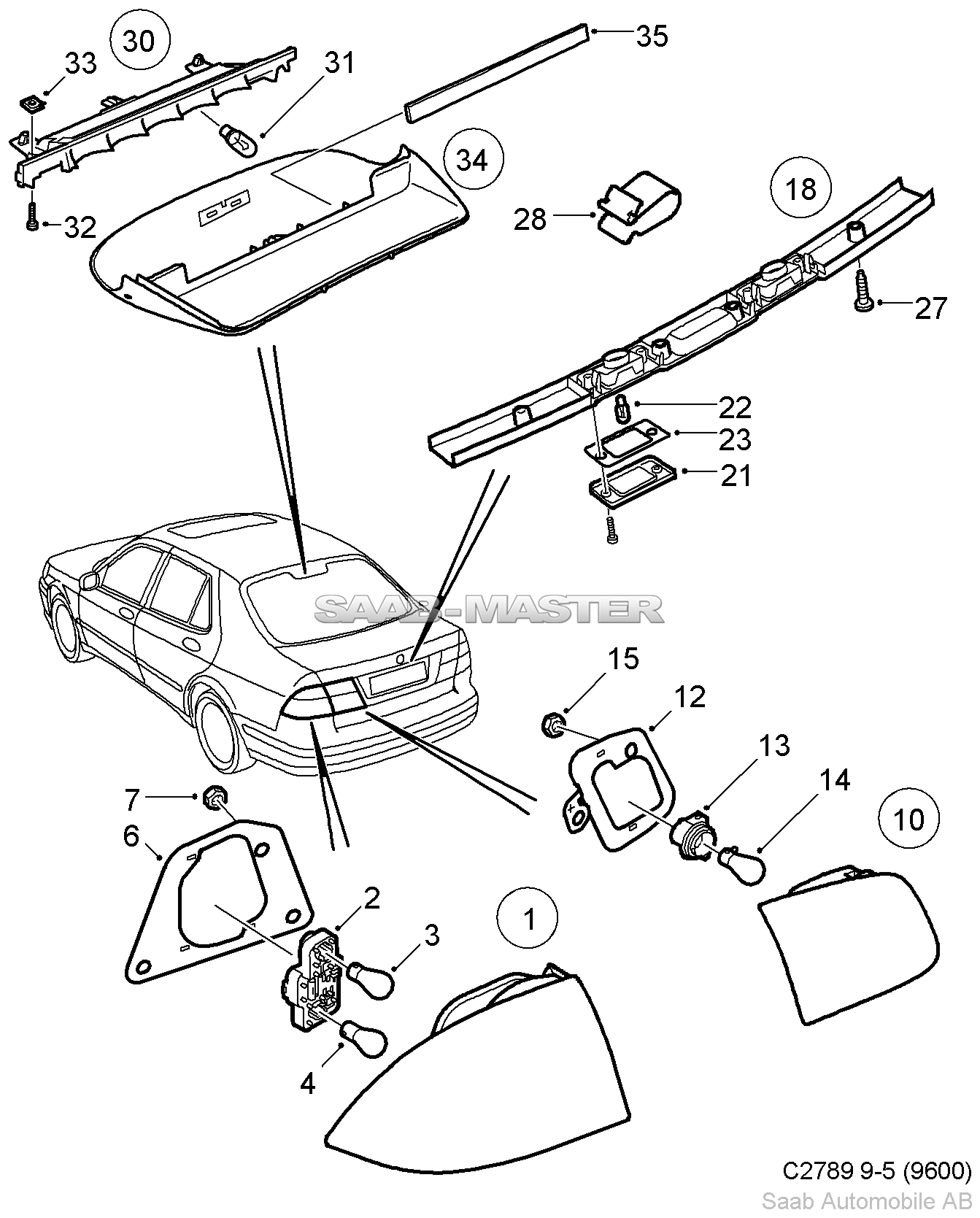 30
33
31
35
34
32
28
18
27
22
23
21
SAAB-MASTER
15
12
13
14
10
7
6
2
3
1
4
C2789 9-5 (9600)
Saab Automobile AB