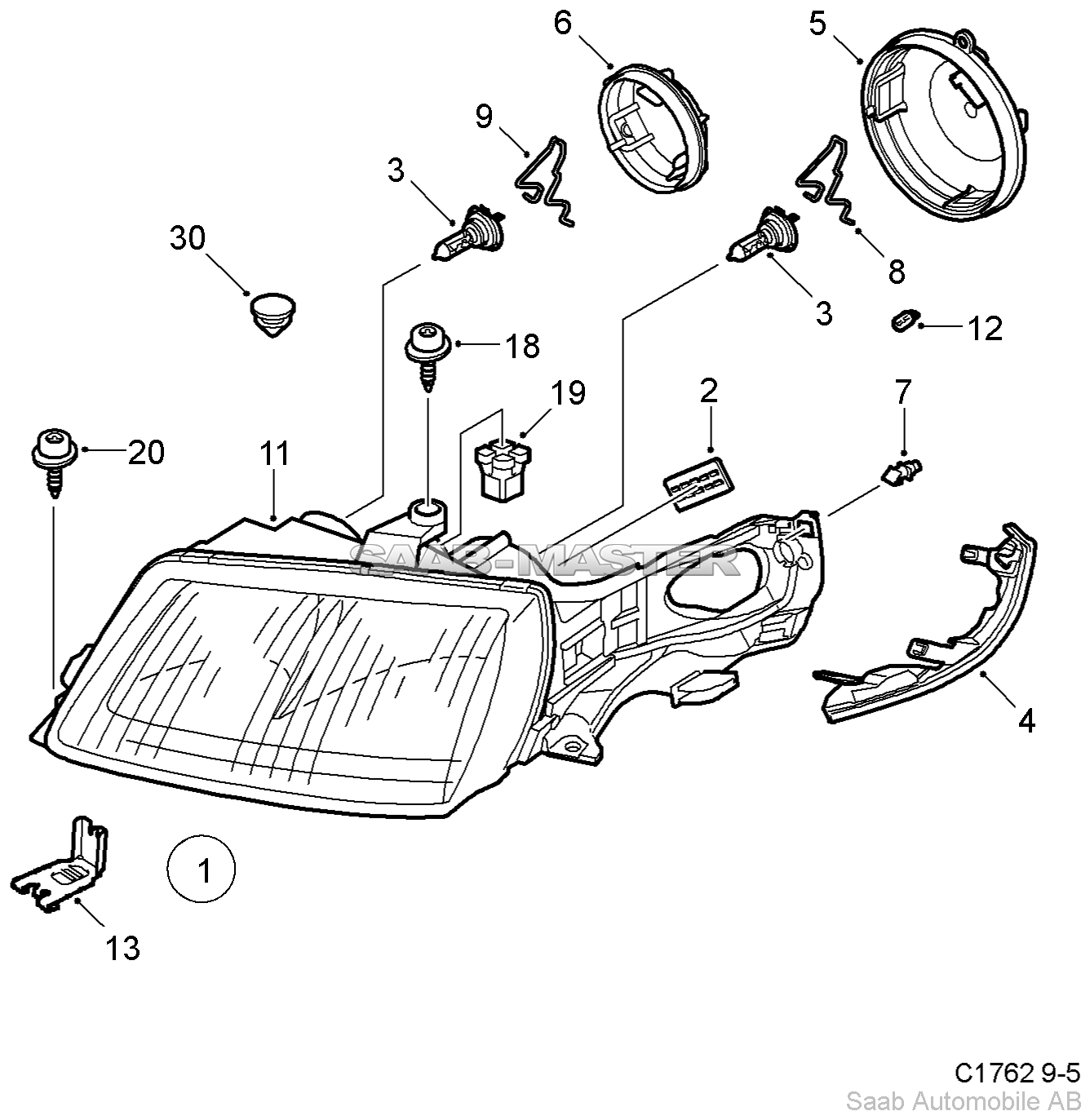 6
5
9
3
30
8
3
12
18
19
2
7
20
11
SAAB-MASTER
4
1
13

C1762 9-5
Saab Automobile AB