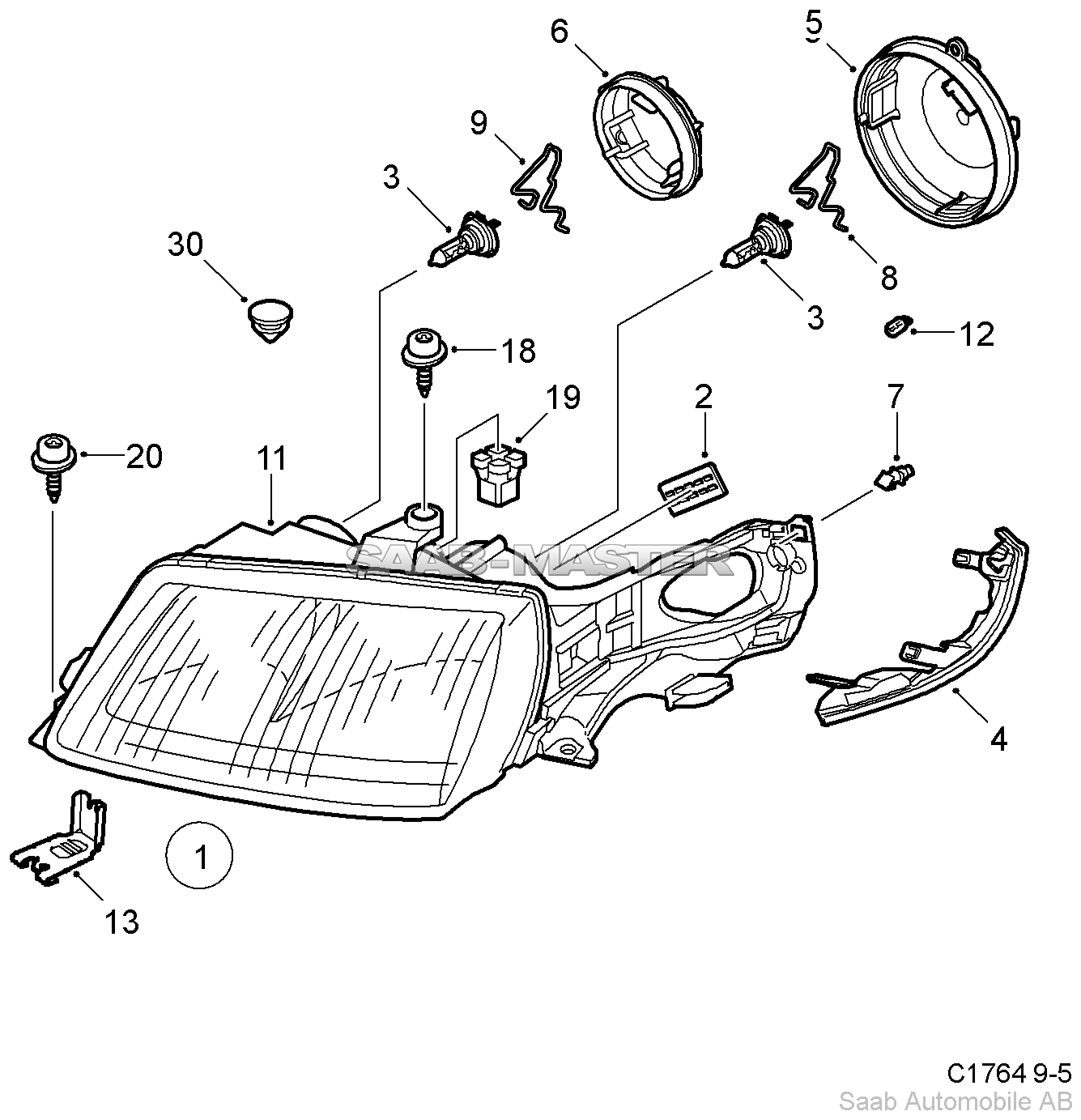 6
5
9
3
30
8
3
12
18
19
2
7
20
11
SAAB-MASTER
4
1
13
C1764 9-5
Saab Automobile AB