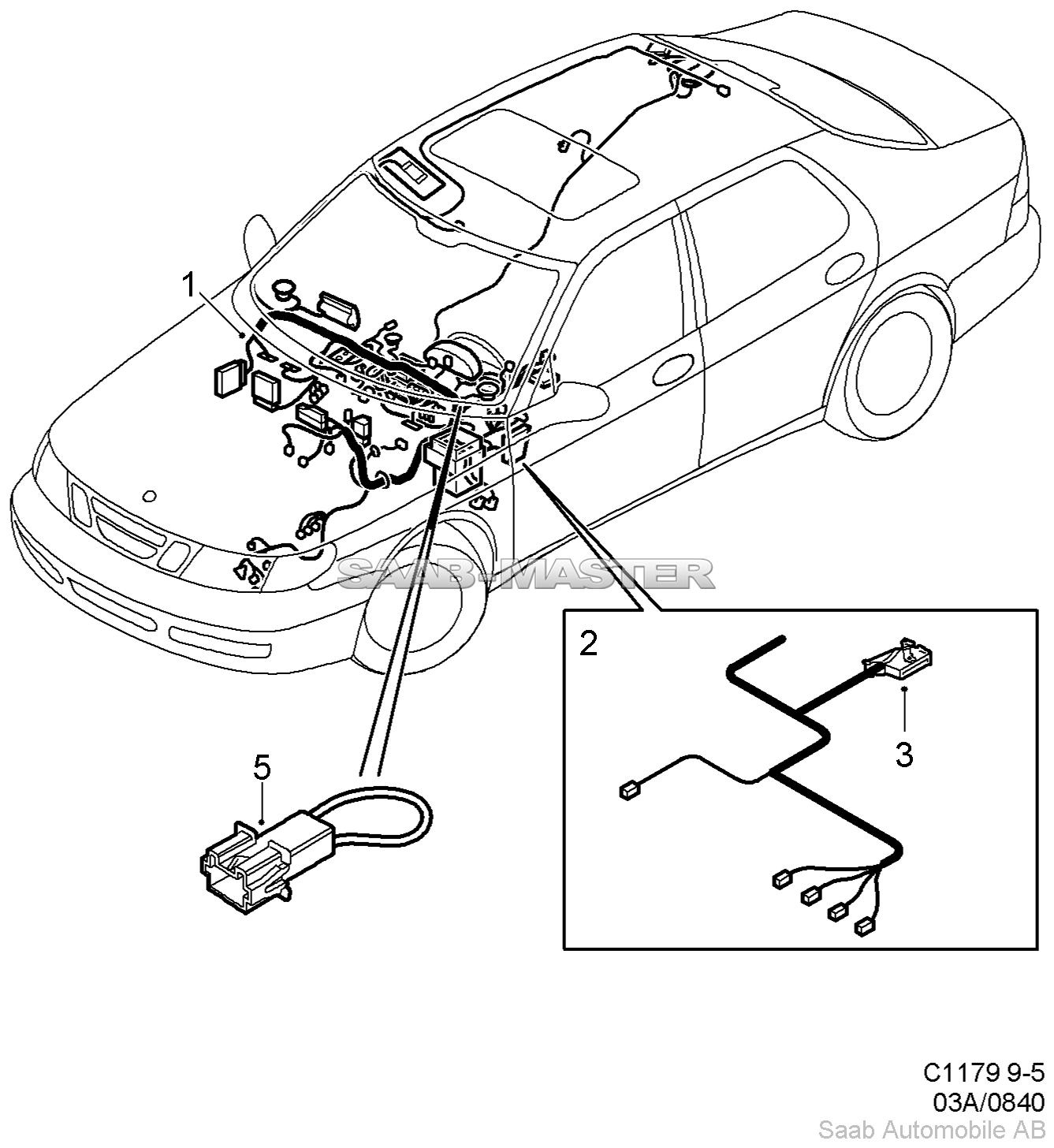 1

SAAB-MASTER

2

3

5

C1179 9-5
03A/0840
Saab Automobile AB