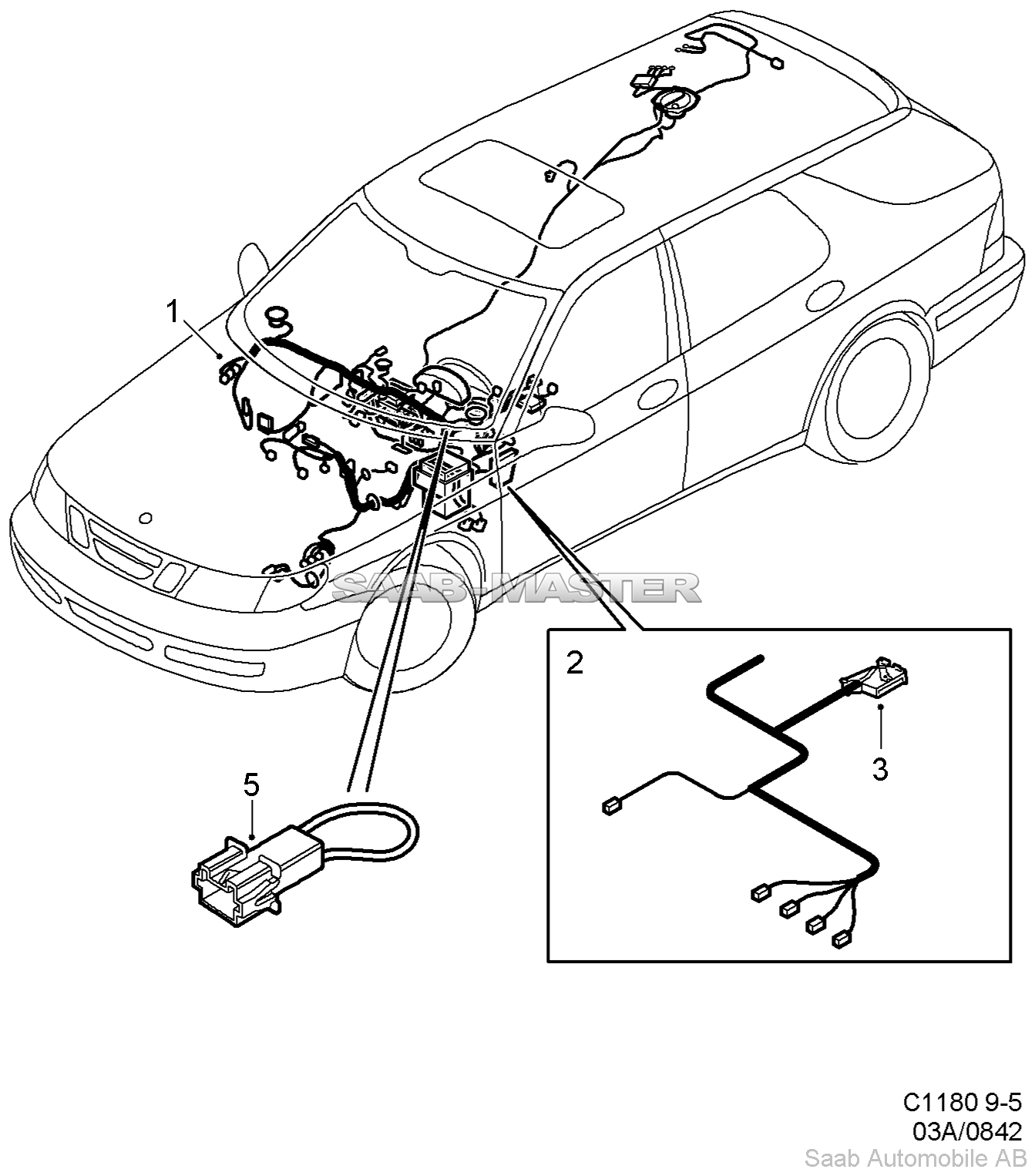 1

SAAB-MASTER

2

3

5

C1180 9-5
03A/0842
Saab Automobile AB