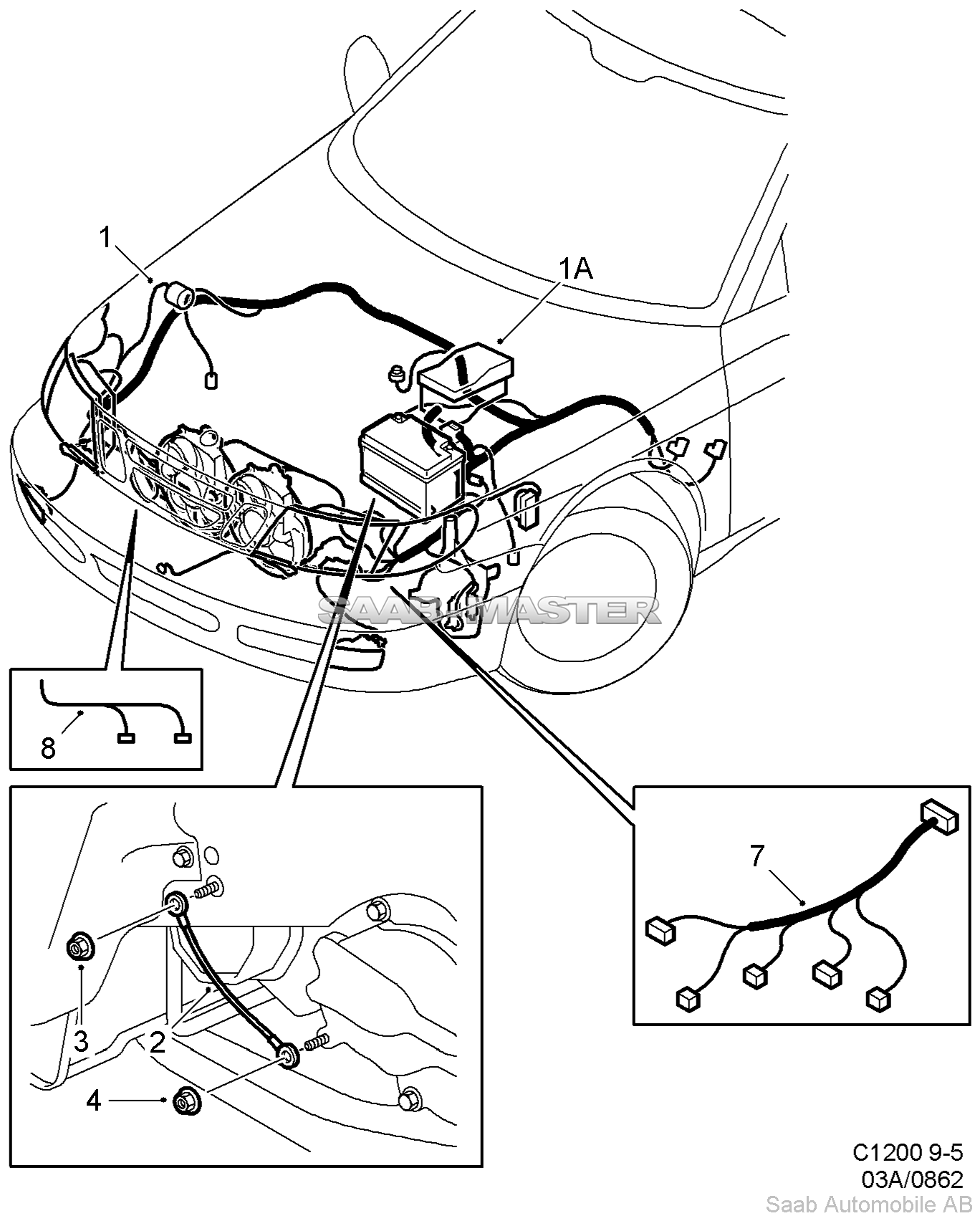 1

1A

SAAB MASTER

8

7

3

2

4

C1200 9-5
03A/0862
Saab Automobile AB