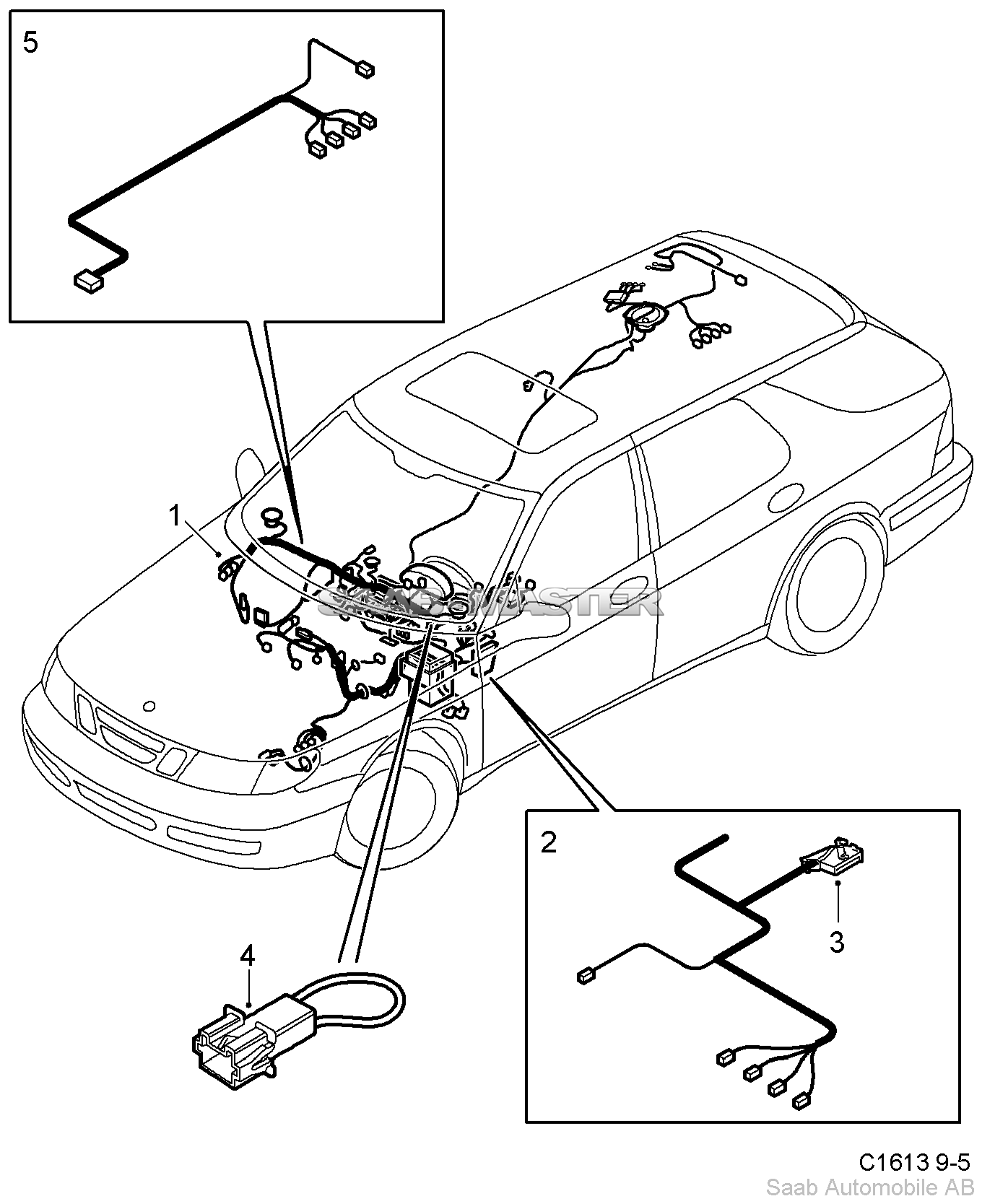 5

1

SAAB MASTER

2

3

4

C1613 9-5
Saab Automobile AB