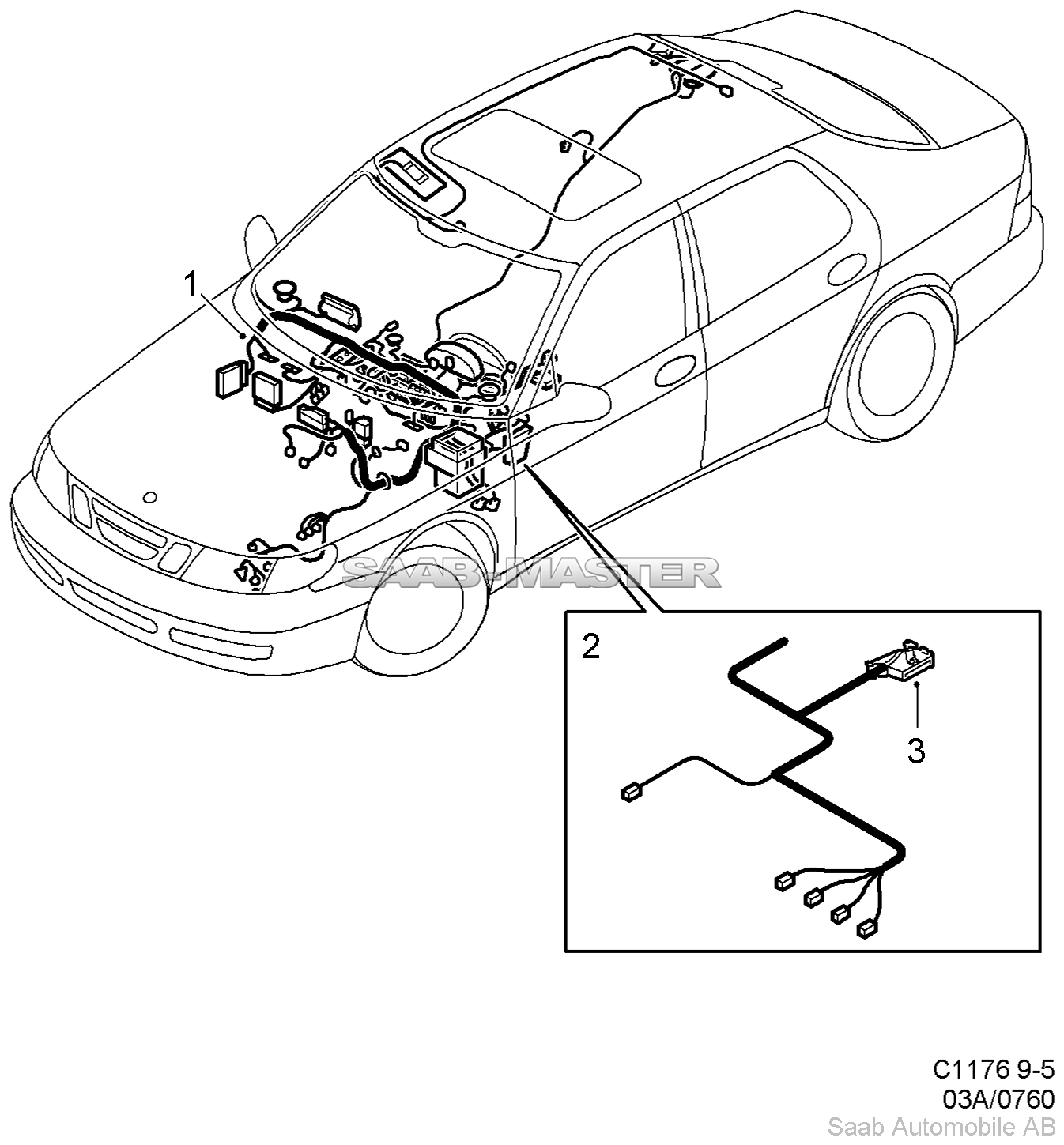 1

SAAB-MASTER

2

3

C1176 9-5
03A/0760
Saab Automobile AB