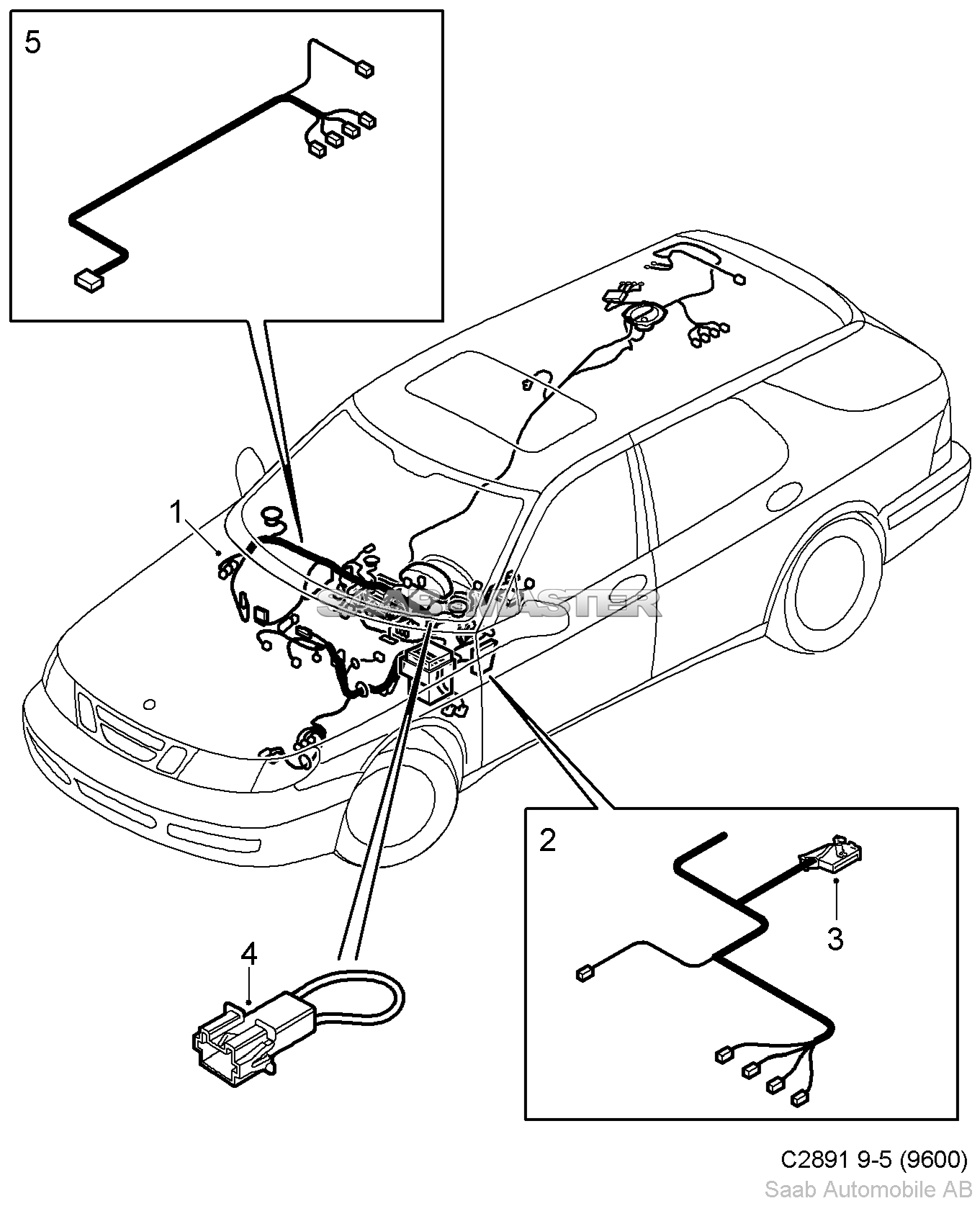 5

1

SAABMASTER

2

3

4

C2891 9-5 (9600)
Saab Automobile AB