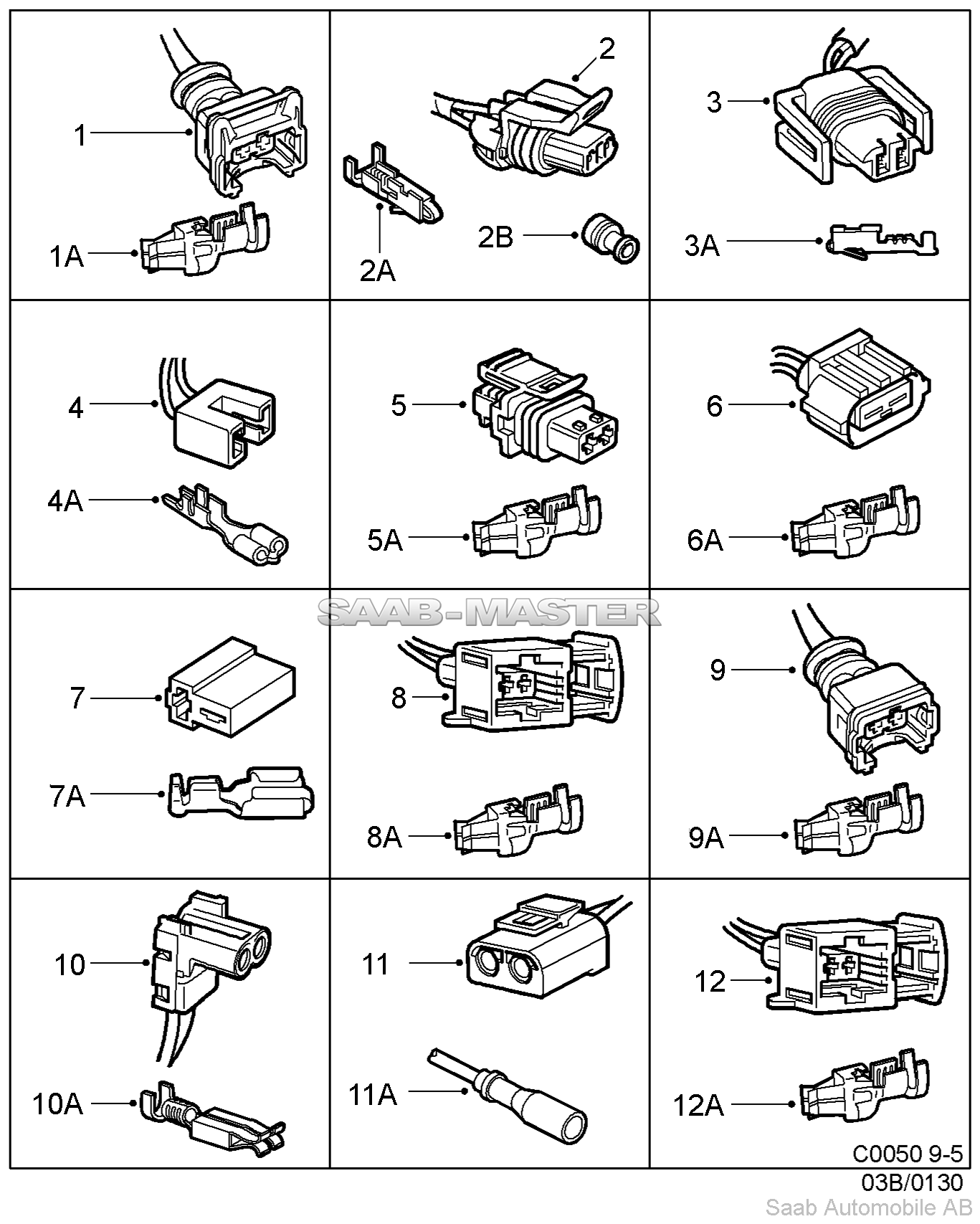 1
1A
2
2A
2B
3
3A
4
4A
5
5A
6
6A
SAAB-MASTER
7
7A
8
8A
9
9A
10
10A
11
11A
12
12A
C0050 9-5
03B/0130
Saab Automobile AB