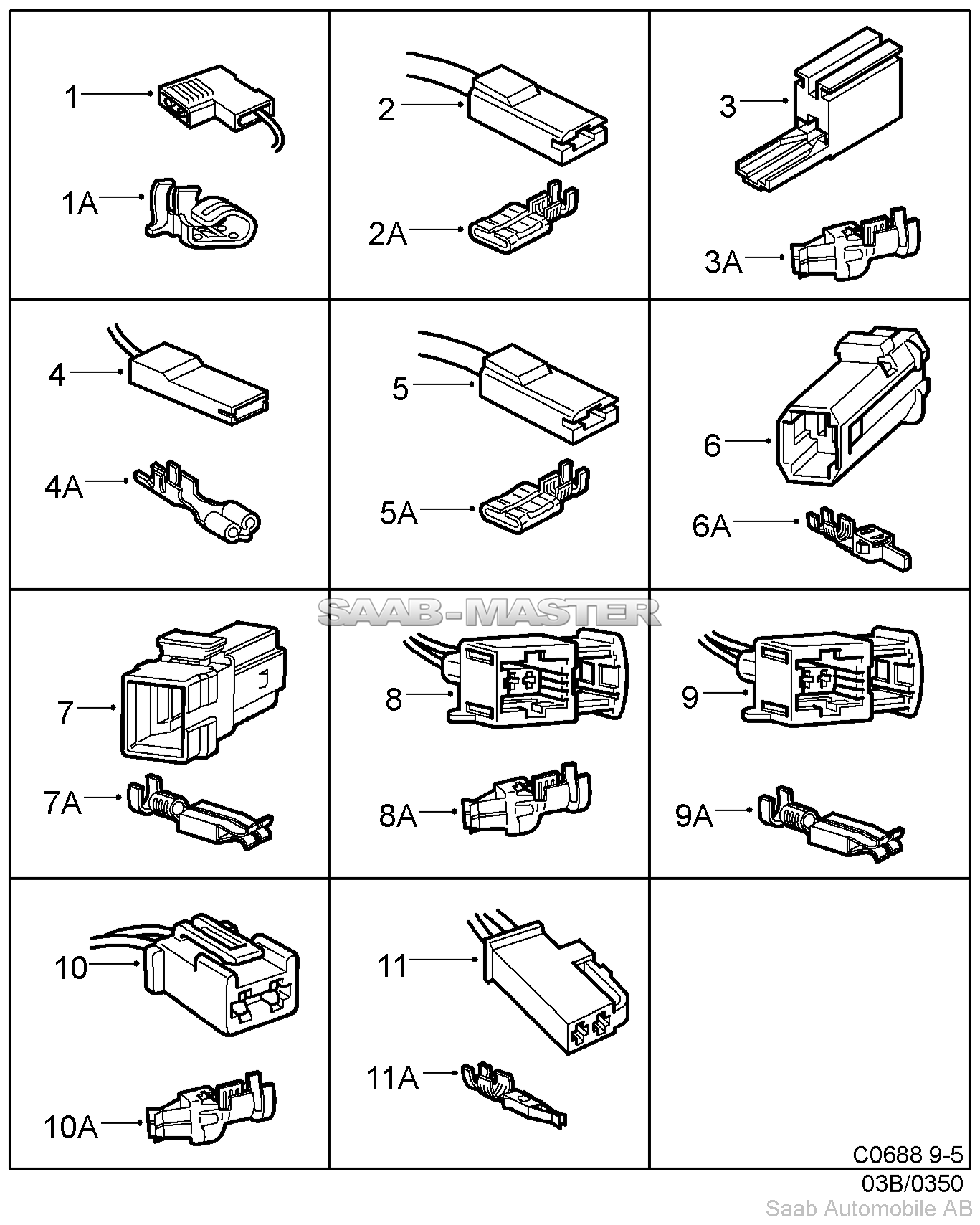 1
1A
2
2A
3
3A
4
4A
5
5A
6
6A
SAAB-MASTER
7
7A
8
8A
9
9A
10
10A
11
11A
C0688 9-5
03B/0350
Saab Automobile AB