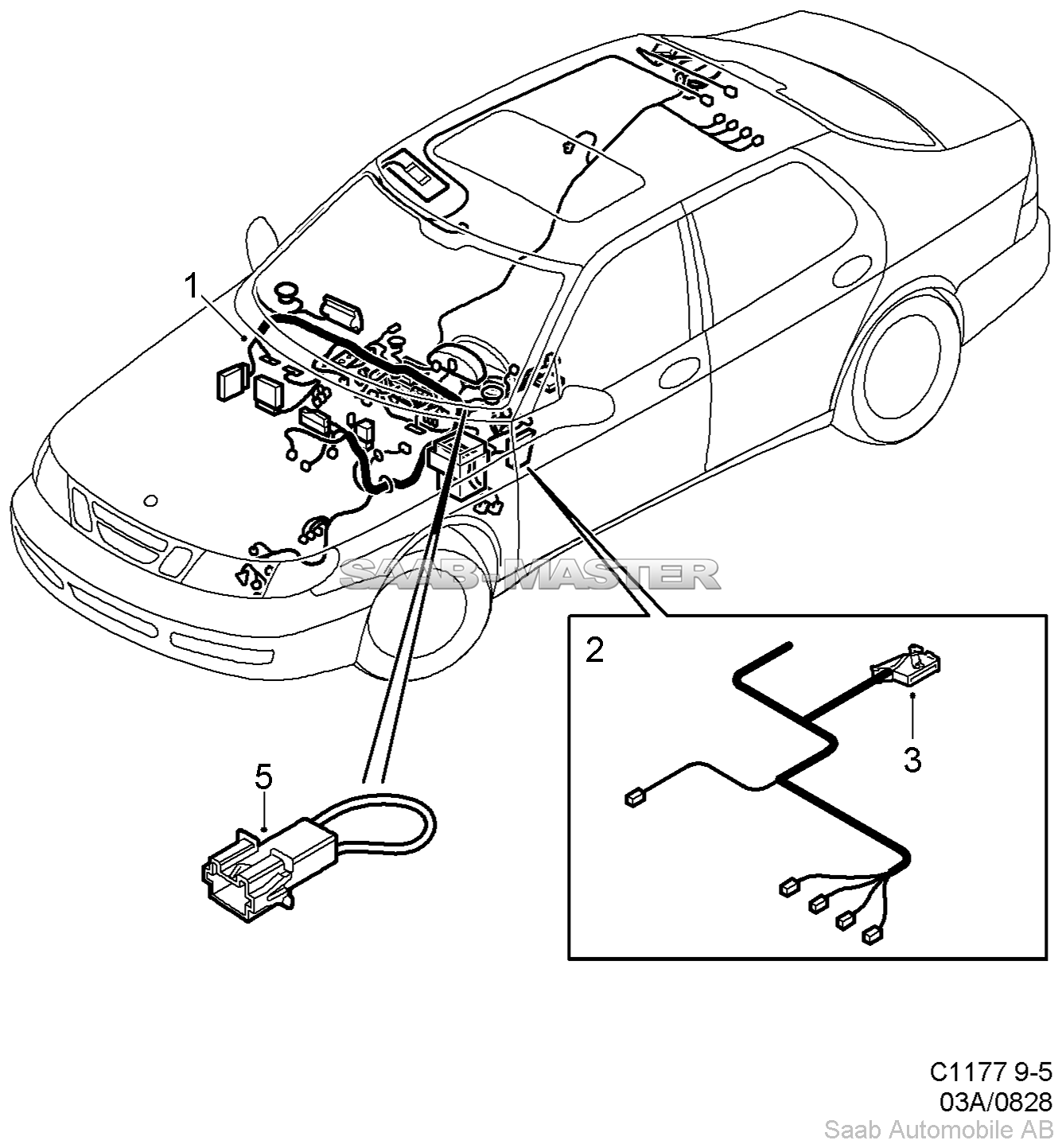 1

SAAB-MASTER

2

3

5

C1177 9-5
03A/0828
Saab Automobile AB