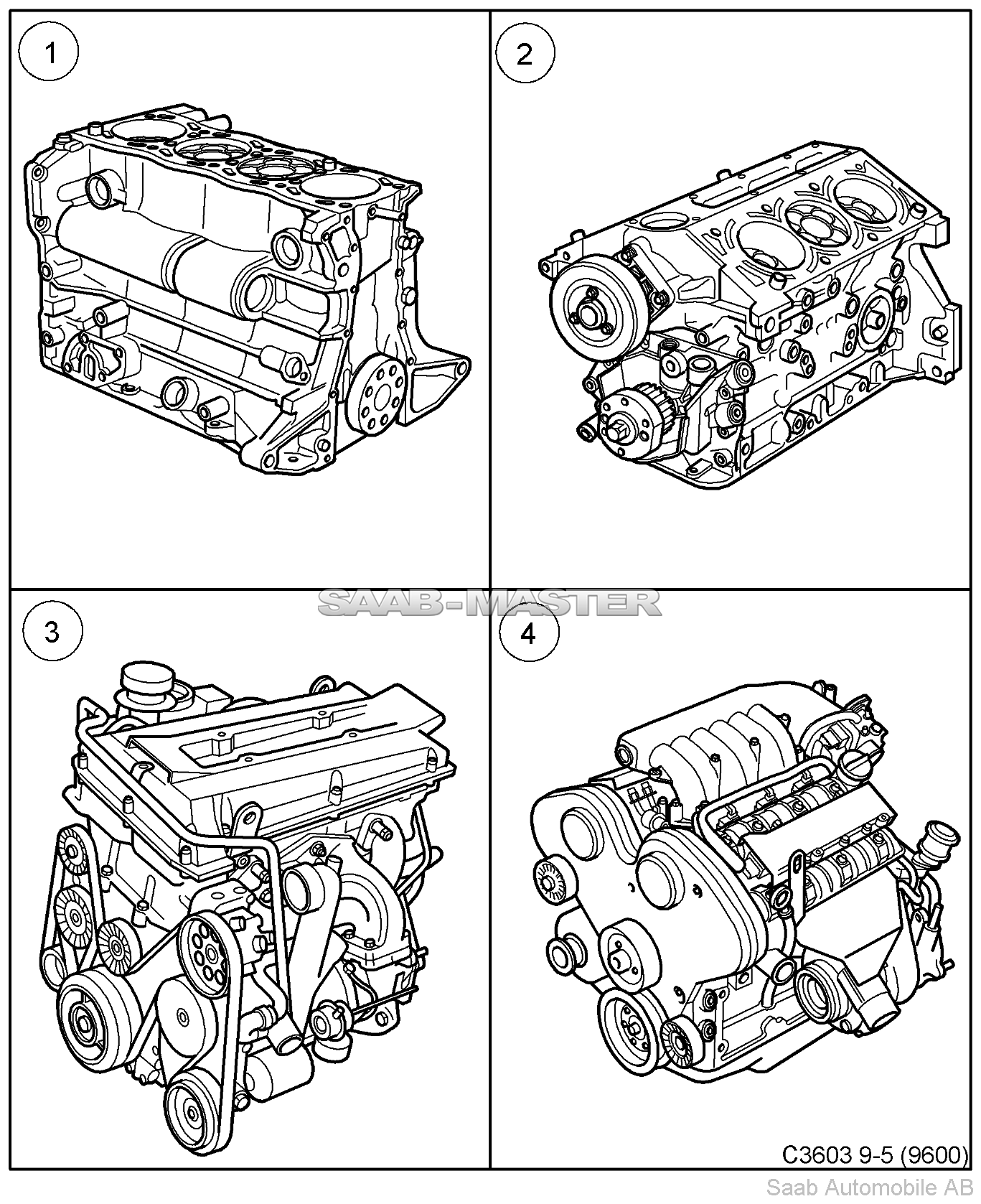 1

2

SAAB-MASTER

3

4

C3603 9-5 (9600)

Saab Automobile AB