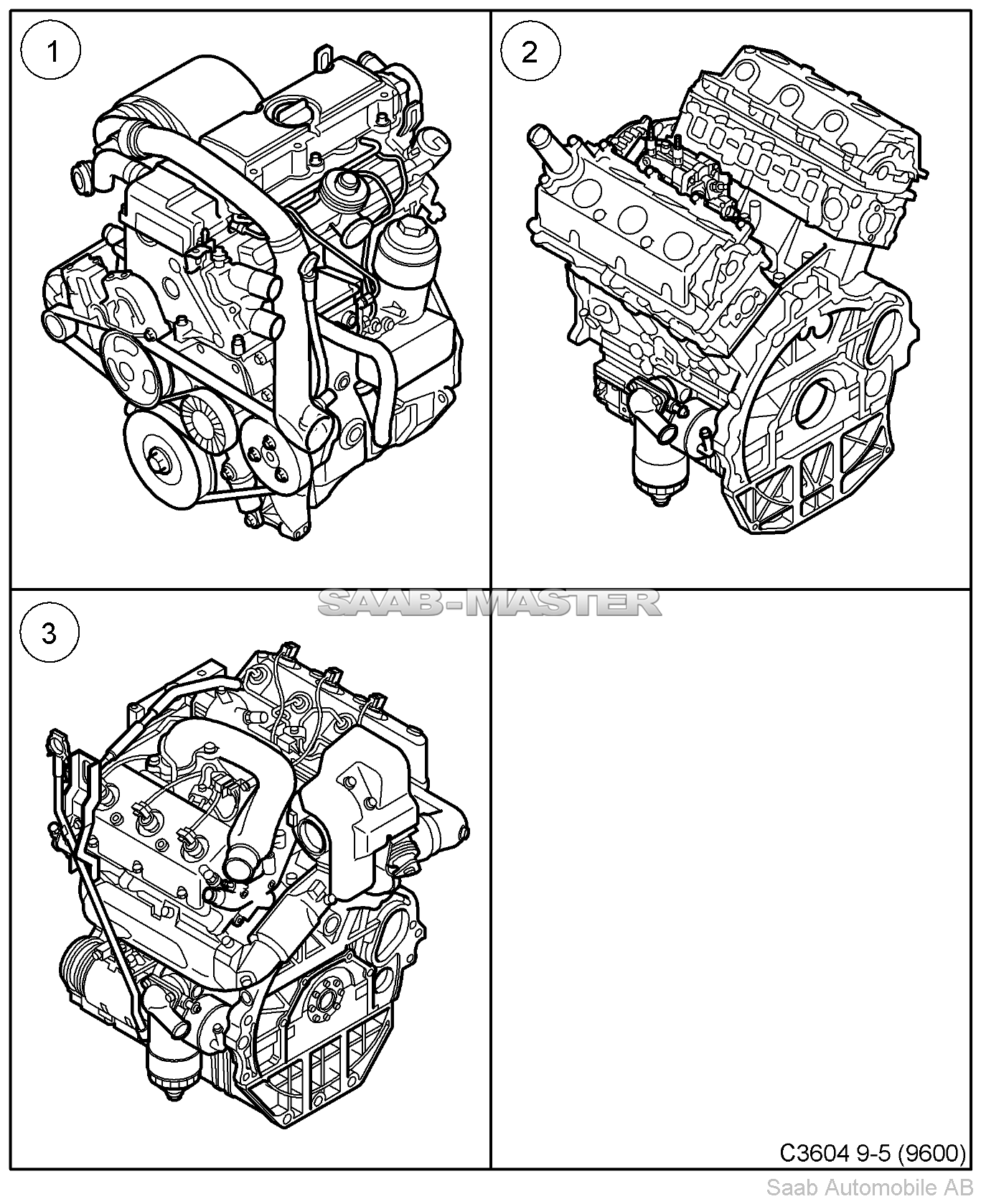 1

2

SAAB-MASTER

3

C3604 9-5 (9600)

Saab Automobile AB